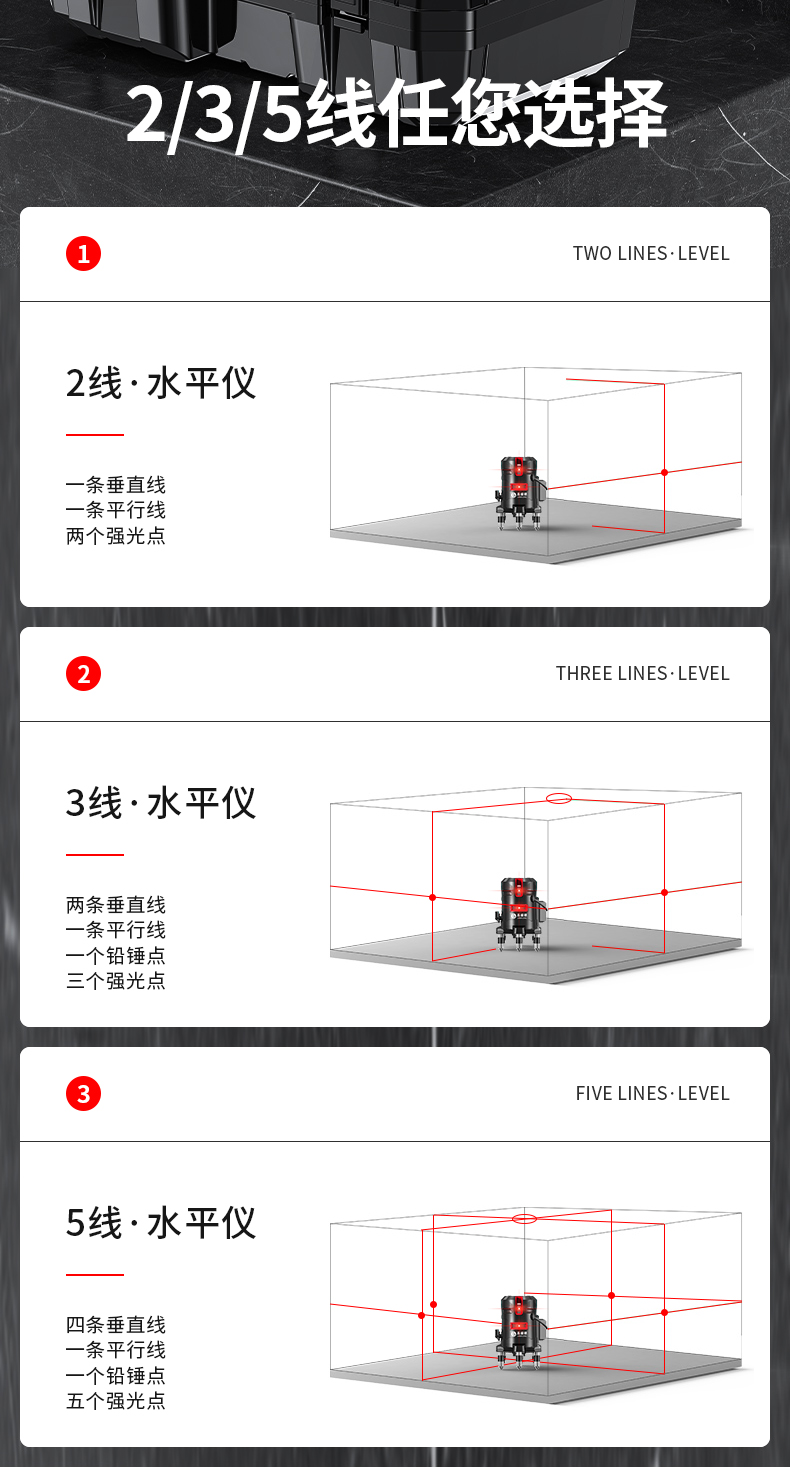 2/3/5线任您选择

1

TWO LINES·LEVEL

2线·水平仪

一条垂直线
一条平行线
两个强光点

2

THREE LINES·LEVEL

3线·水平仪

两条垂直线
一条平行线
一个铅锤点
三个强光点

3

FIVE LINES·LEVEL

5线·水平仪

四条垂直线
一条平行线
一个铅锤点
五个强光点