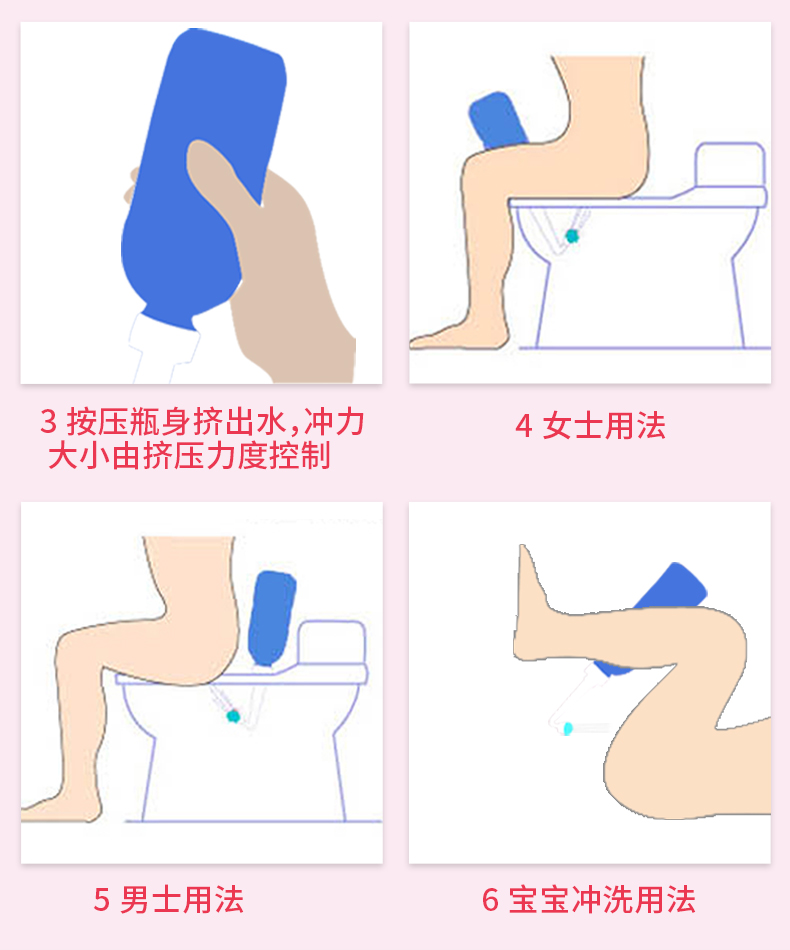 3 按压瓶身挤出水,冲力大小由挤压力度控制

4 女士用法

5 男士用法

6 宝宝冲洗用法