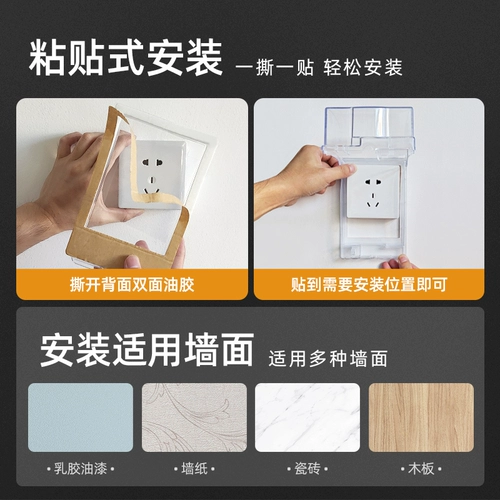 粘贴式安装 一撕一贴 轻松安装

撕开背面双面油胶

贴到需要安装位置即可

安装适用墙面 适用多种墙面

·乳胶油漆·

·墙纸·

·瓷砖·

·木板·