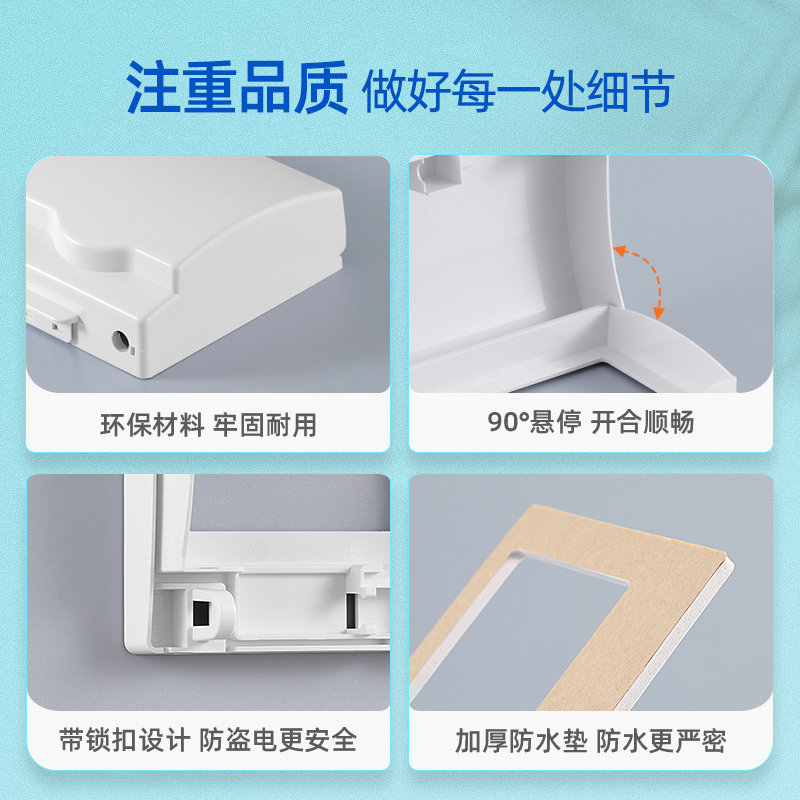 注重品质 做好每一处细节

环保材料 牢固耐用

90°悬停 开合顺畅

带锁扣设计 防盗电更安全

加厚防水垫 防水更严密