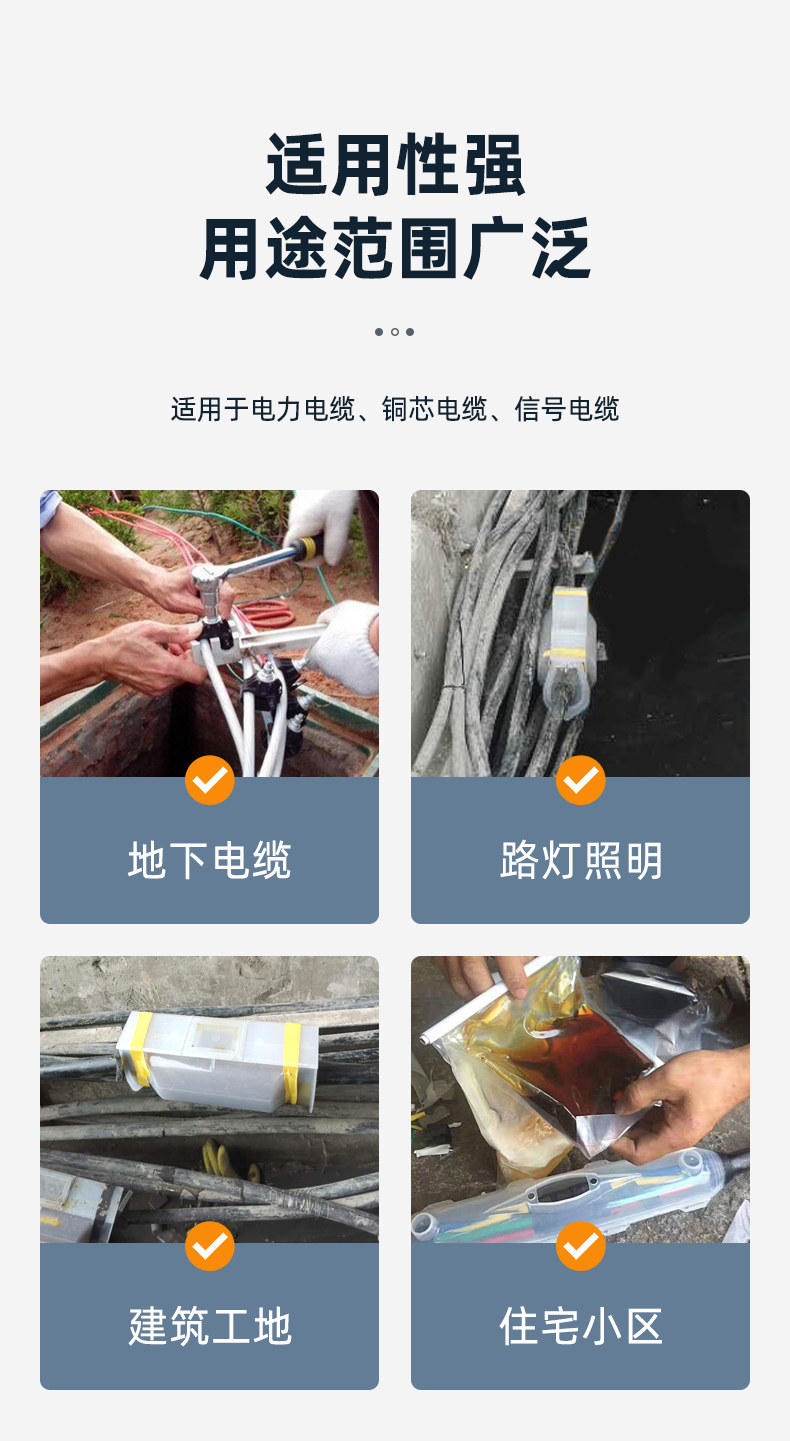 适用性强
用途范围广泛

适用于电力电缆、铜芯电缆、信号电缆

地下电缆

路灯照明

建筑工地

住宅小区