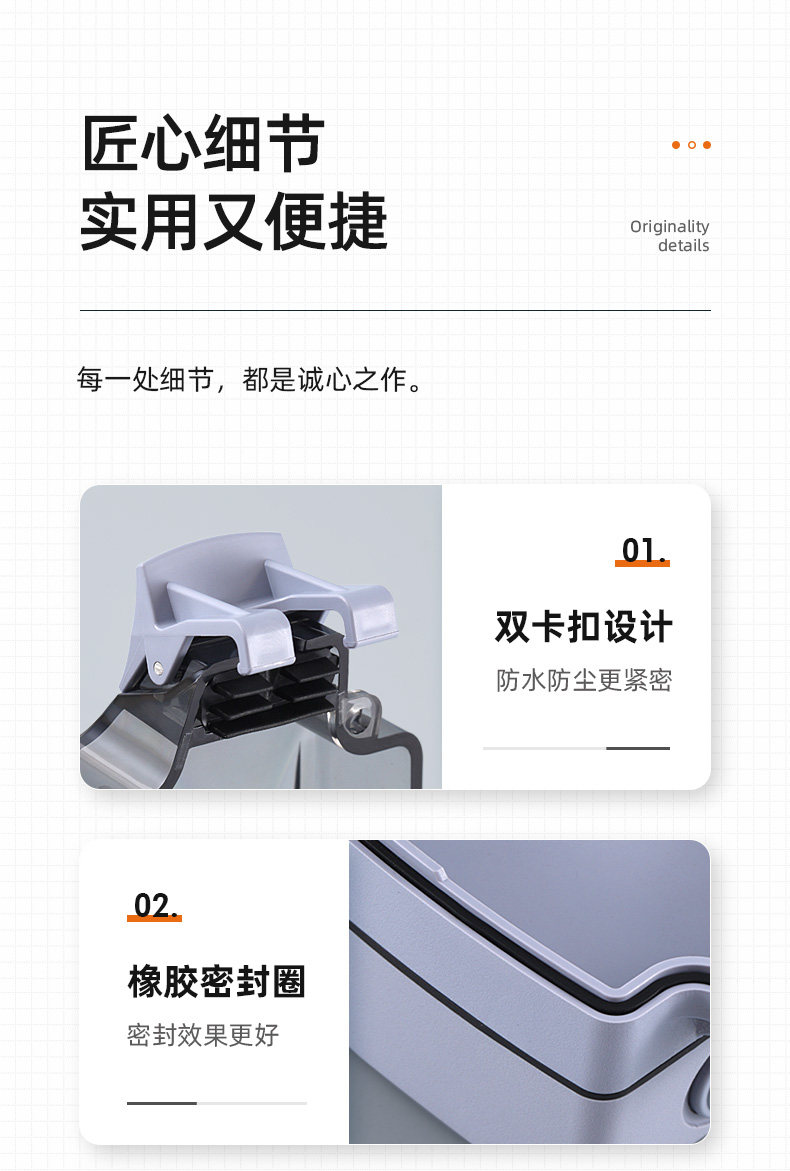 匠心细节
实用又便捷

Originality
details

每一处细节，都是诚心之作。

01.
双卡扣设计
防水防尘更紧密

02.
橡胶密封圈
密封效果更好