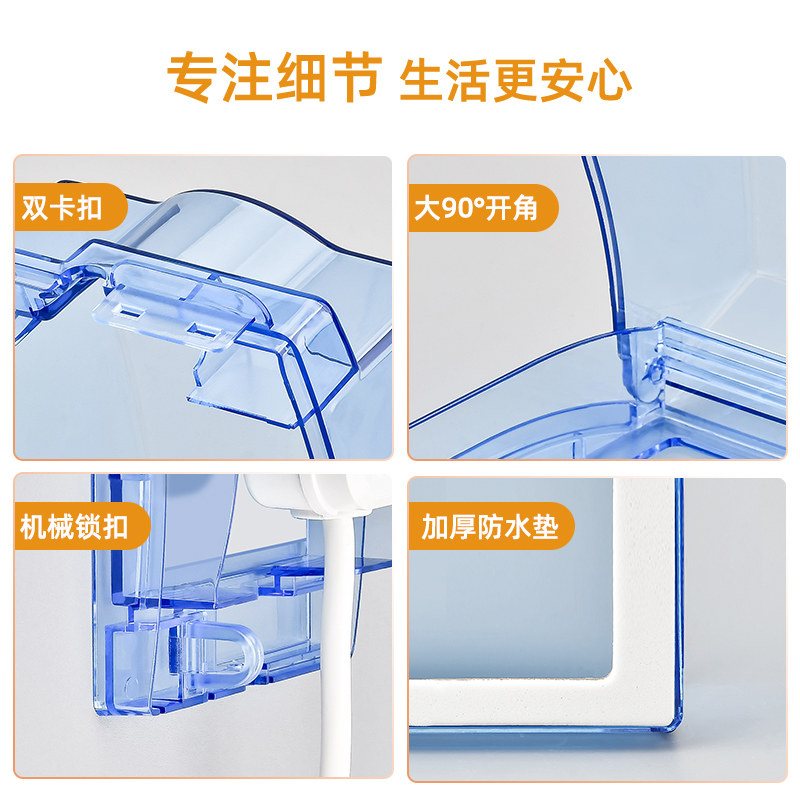 专注细节 生活更安心

双卡扣

大90°开角

机械锁扣

加厚防水垫