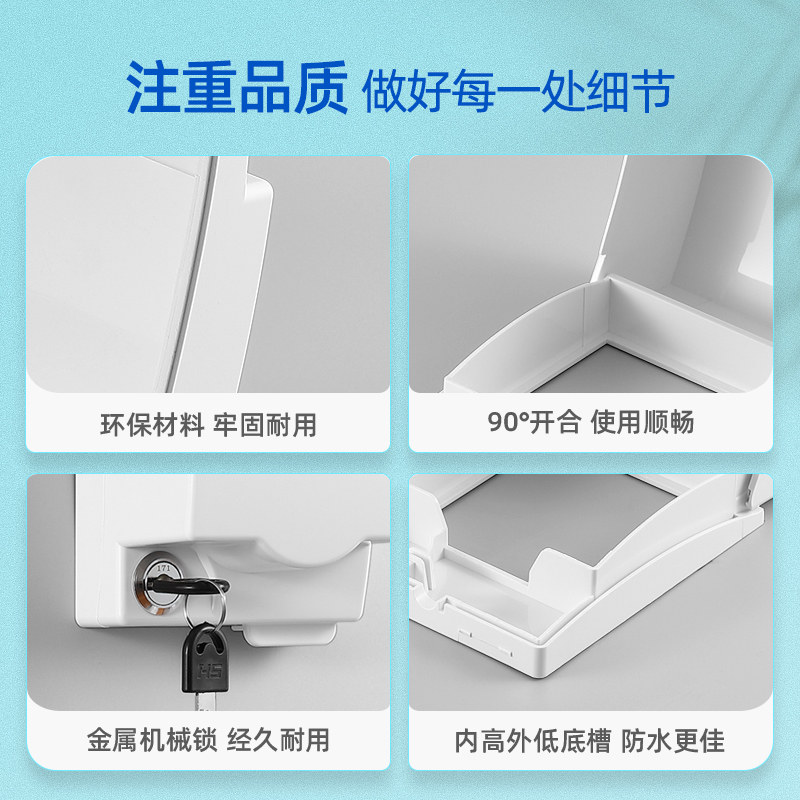 注重品质 做好每一处细节

环保材料 牢固耐用

90°开合 使用顺畅

171

HS

金属机械锁 经久耐用

内高外低底槽 防水更佳