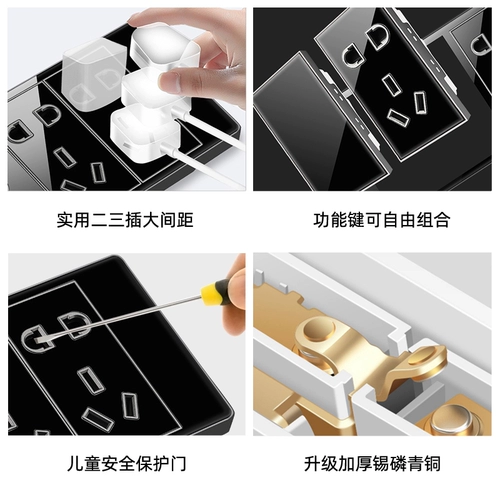 实用二三插大间距

功能键可自由组合

儿童安全保护门

升级加厚锡磷青铜