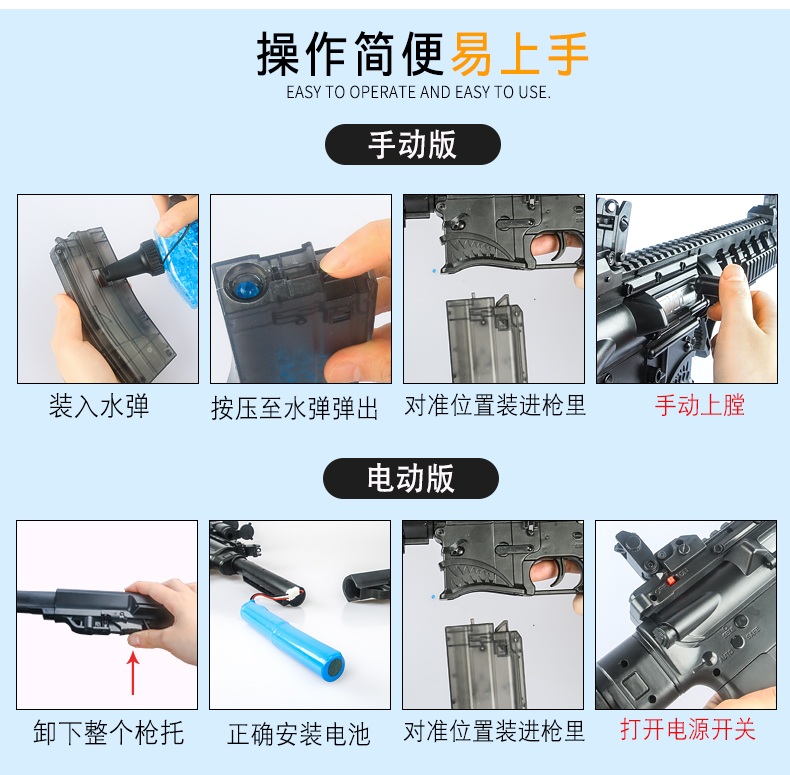 操作简便易上手
EASY TO OPERATE AND EASY TO USE.

手动版

装入水弹

按压至水弹弹出

对准位置装进枪里

手动上膛

电动版

卸下整个枪托

正确安装电池

对准位置装进枪里

打开电源开关