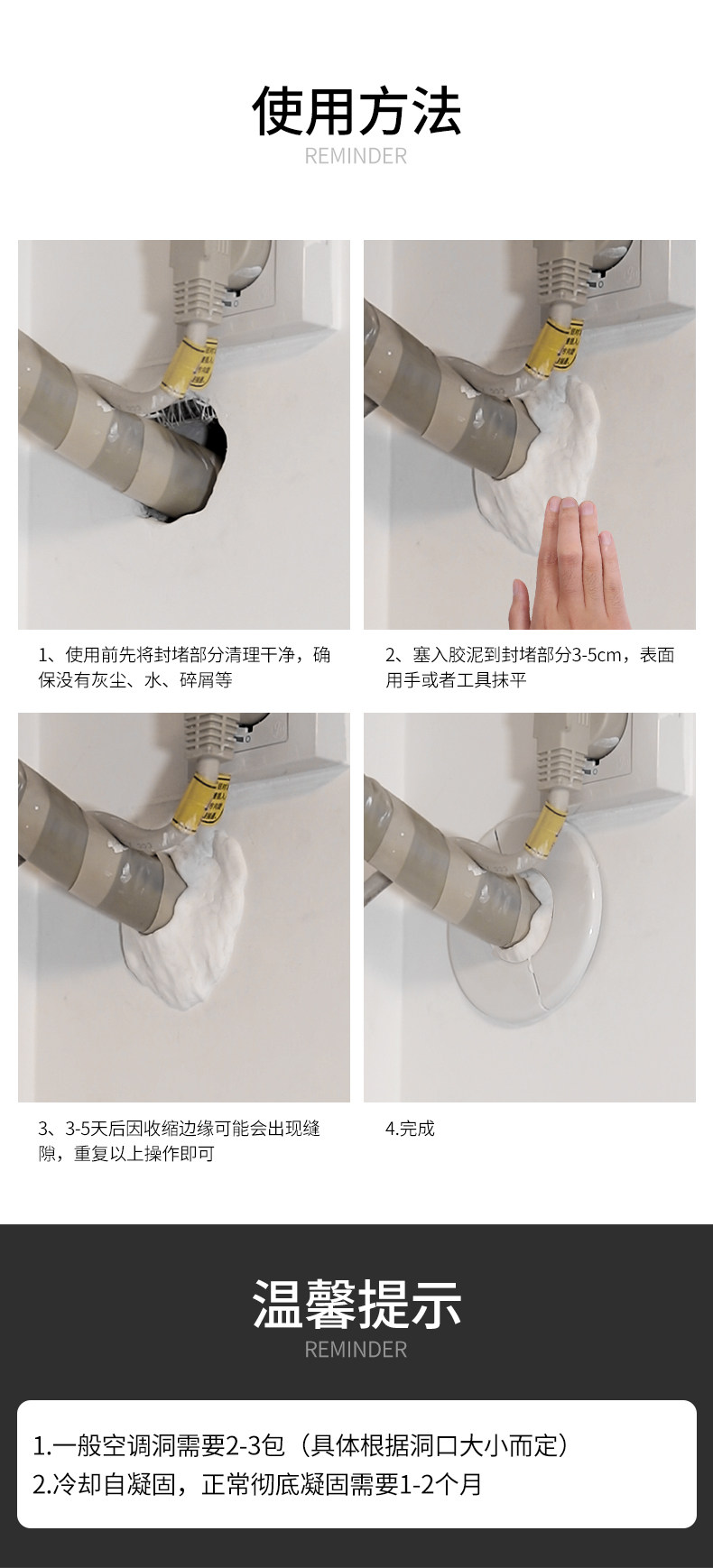 使用方法
REMINDER

1、使用前先将封堵部分清理干净，确保没有灰尘、水、碎屑等

2、塞入胶泥到封堵部分3-5cm，表面用手或者工具抹平

3、3-5天后因收缩边缘可能会出现缝隙，重复以上操作即可

4.完成

温馨提示
REMINDER

1.一般空调洞需要2-3包（具体根据洞口大小而定）
2.冷却自凝固，正常彻底凝固需要1-2个月