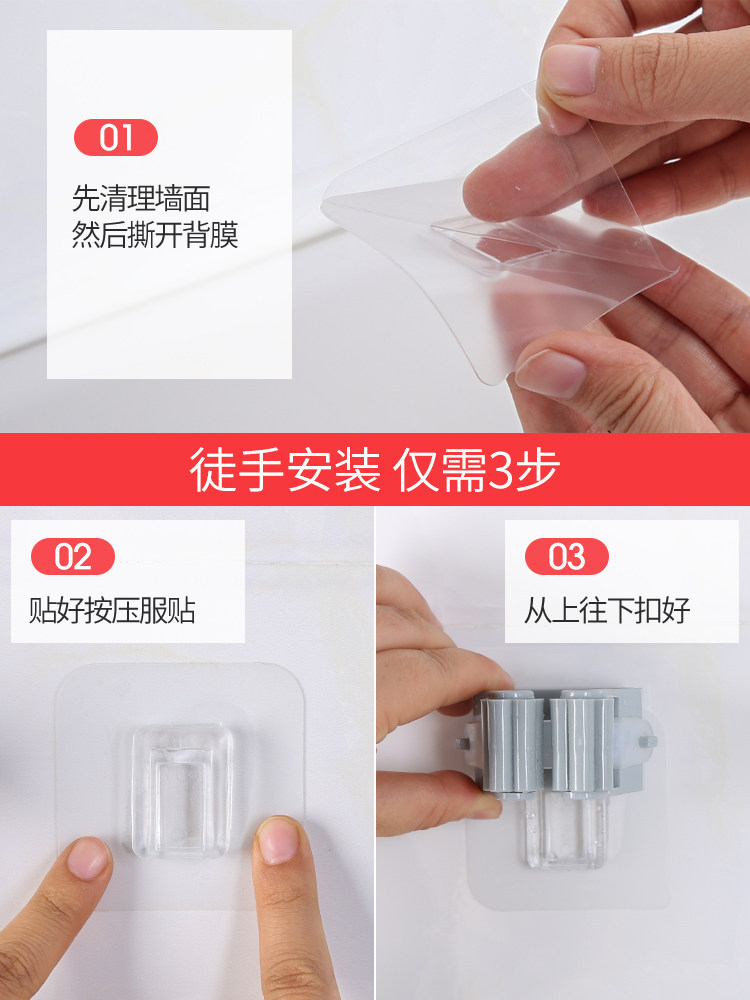 01

先清理墙面
然后撕开背膜

徒手安装 仅需3步

02

贴好按压服贴

03

从上往下扣好