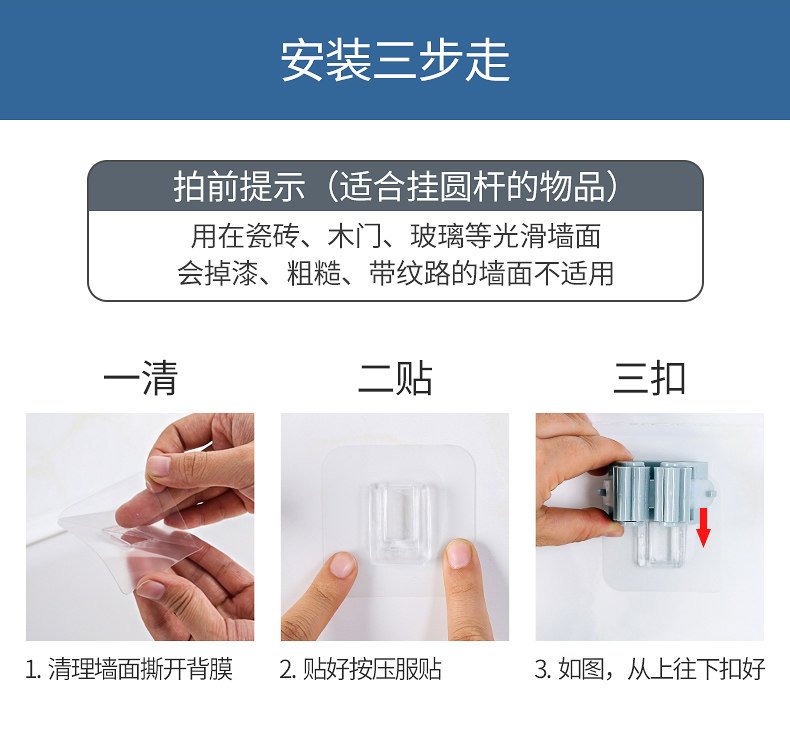 安装三步走

拍前提示（适合挂圆杆的物品）

用在瓷砖、木门、玻璃等光滑墙面
会掉漆、粗糙、带纹路的墙面不适用

一清

二贴

三扣

1. 清理墙面撕开背膜

2. 贴好按压服贴

3. 如图，从上往下扣好