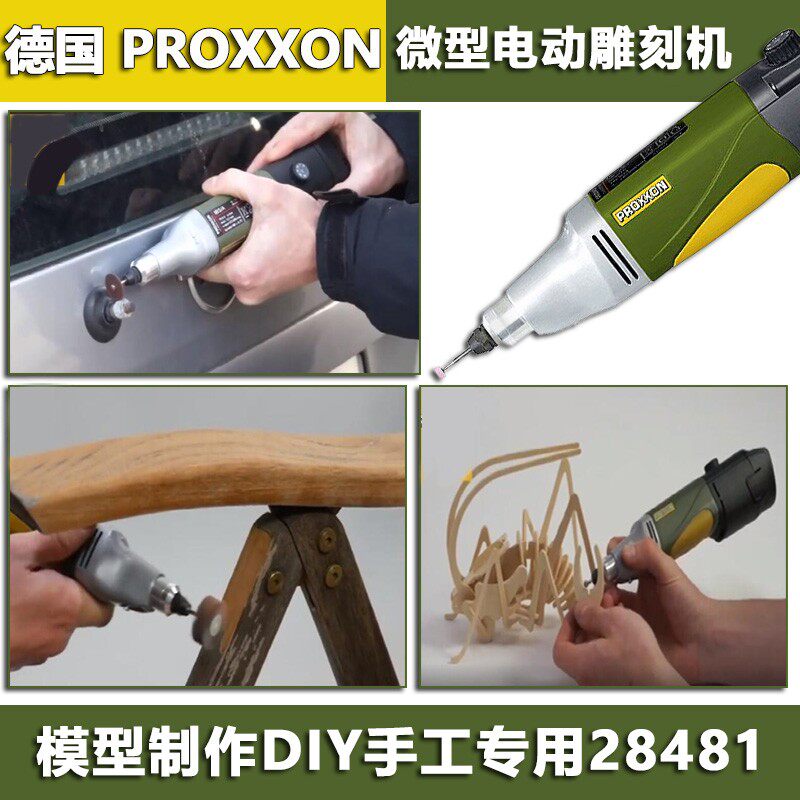 德国 PROXXON 微型电动雕刻机

PROXXON

模型制作DIY手工专用28481