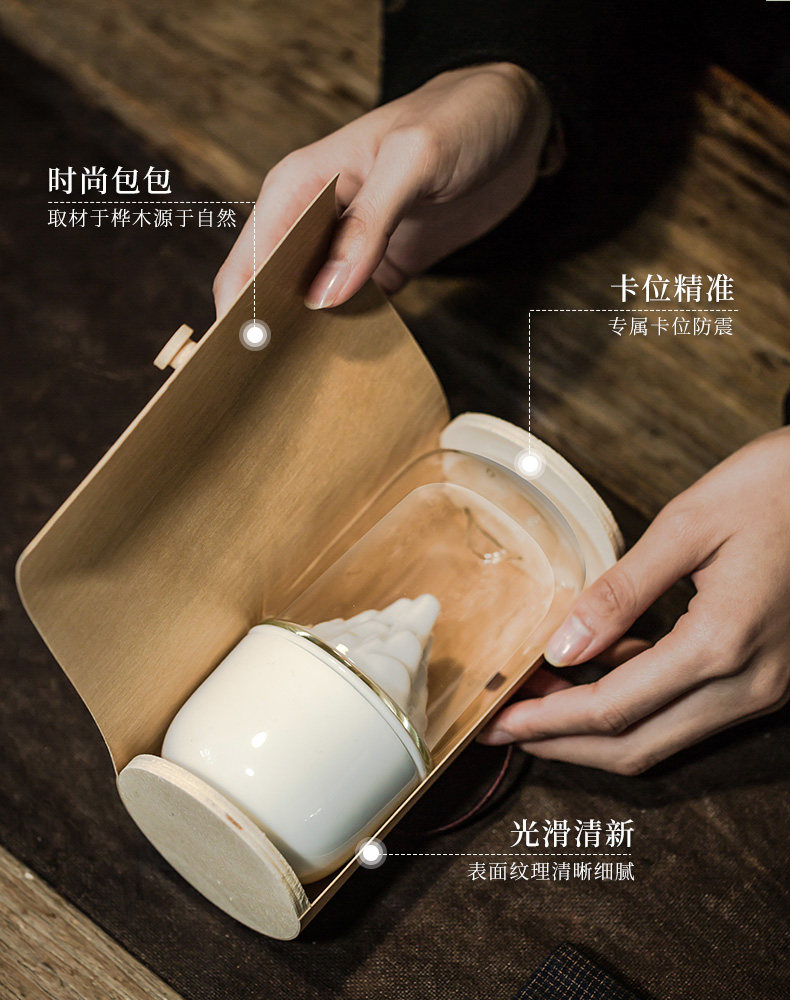 时尚包包
取材于桦木源于自然

卡位精准
专属卡位防震

光滑清新
表面纹理清晰细腻