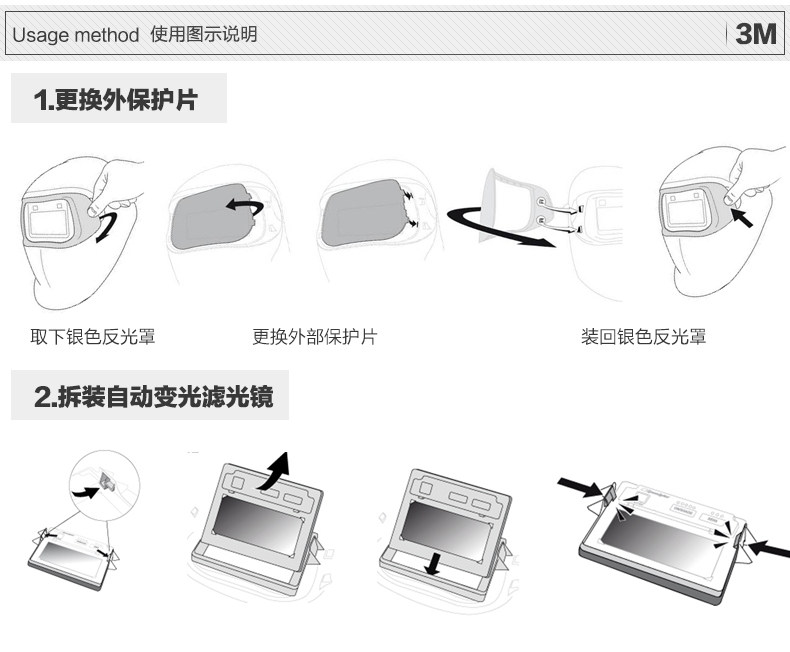 Usage method 使用图示说明

3M

1.更换外保护片

取下银色反光罩

更换外部保护片

装回银色反光罩

2.拆装自动变光滤光镜