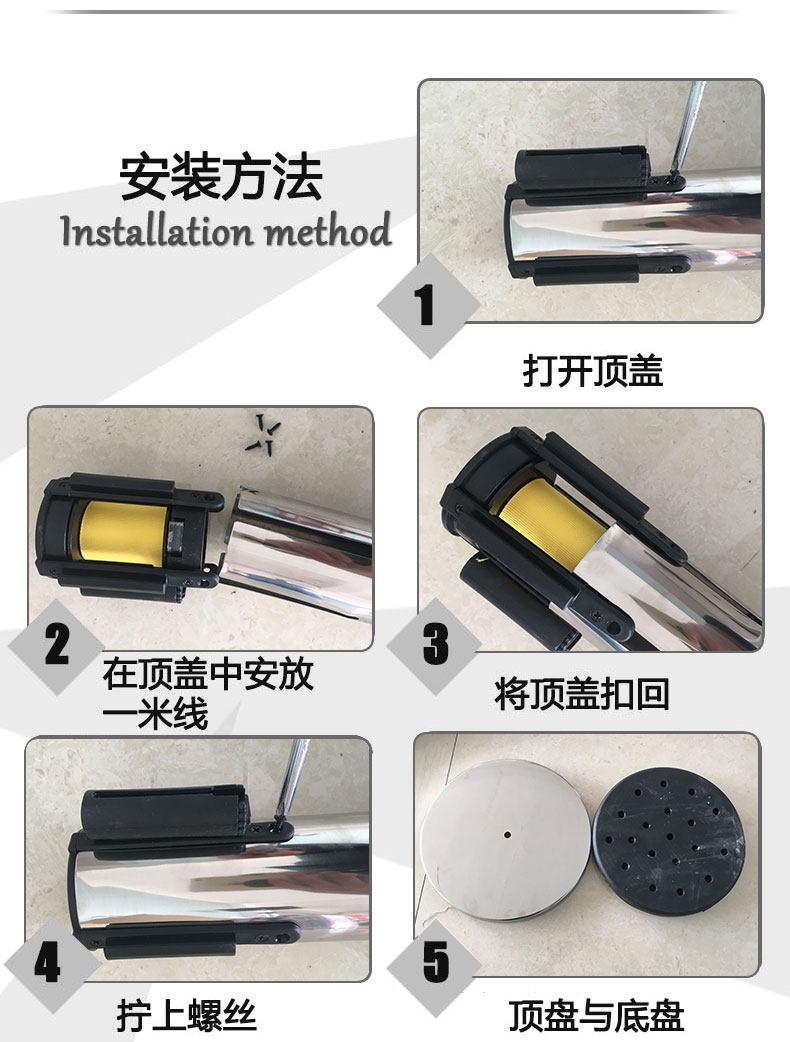 安装方法
Installation method

1
打开顶盖

2
在顶盖中安放一米线

3
将顶盖扣回

4
拧上螺丝

5
顶盘与底盘