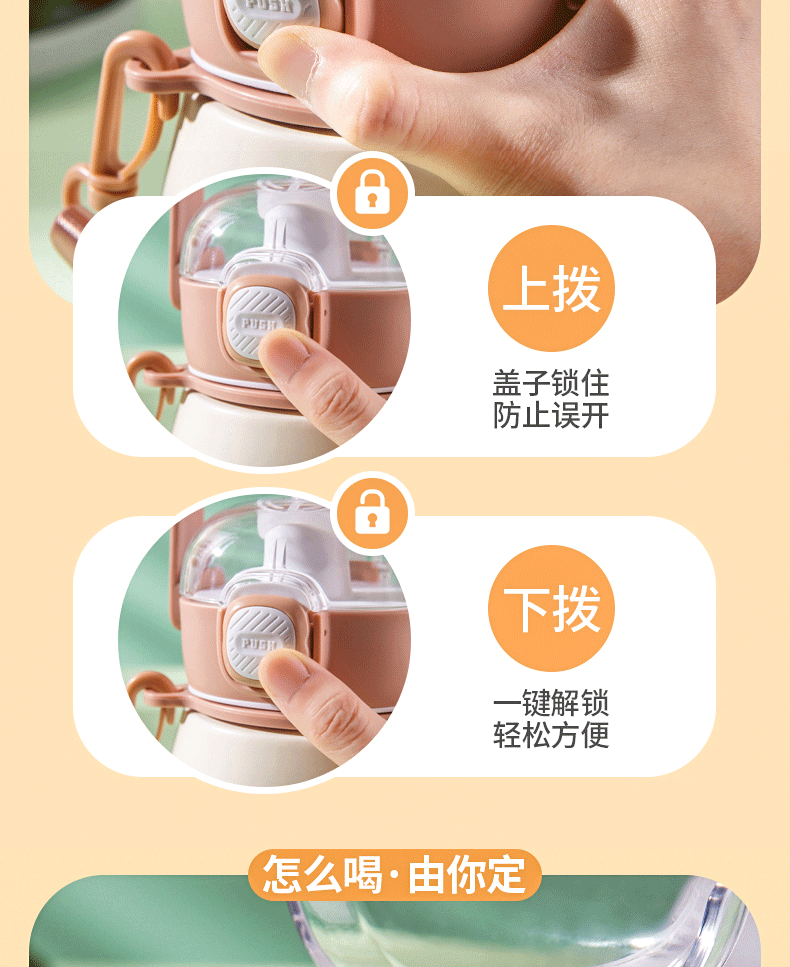 PUSH

PUSH

上拨

盖子锁住
防止误开

PUSH

下拨

一键解锁
轻松方便

怎么喝·由你定