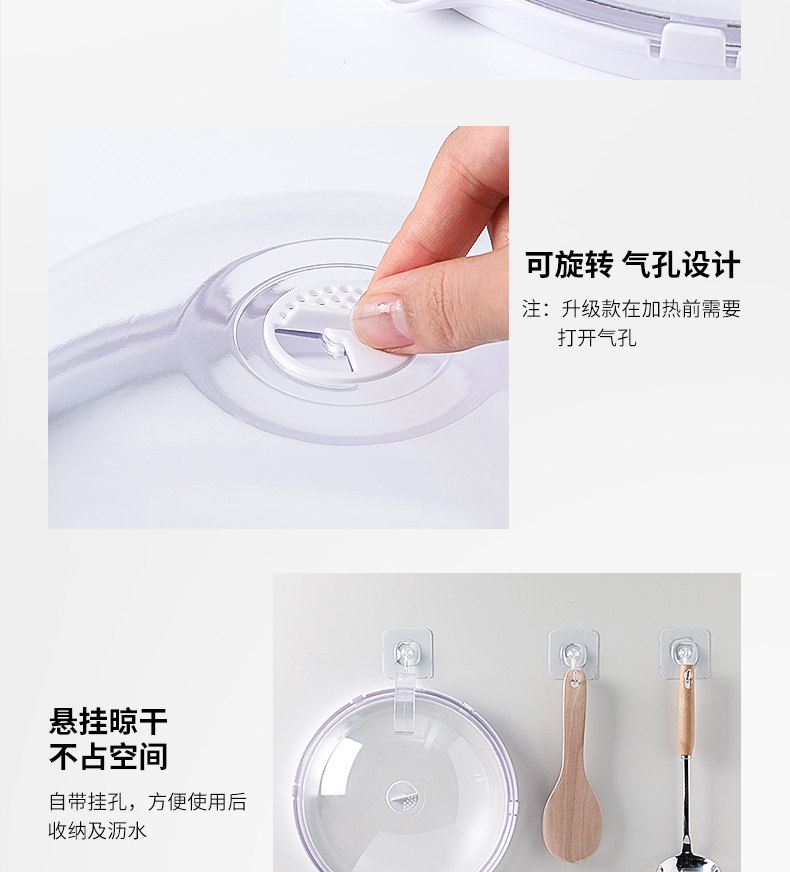 可旋转 气孔设计

注：升级款在加热前需要打开气孔

悬挂晾干
不占空间

自带挂孔，方便使用后收纳及沥水