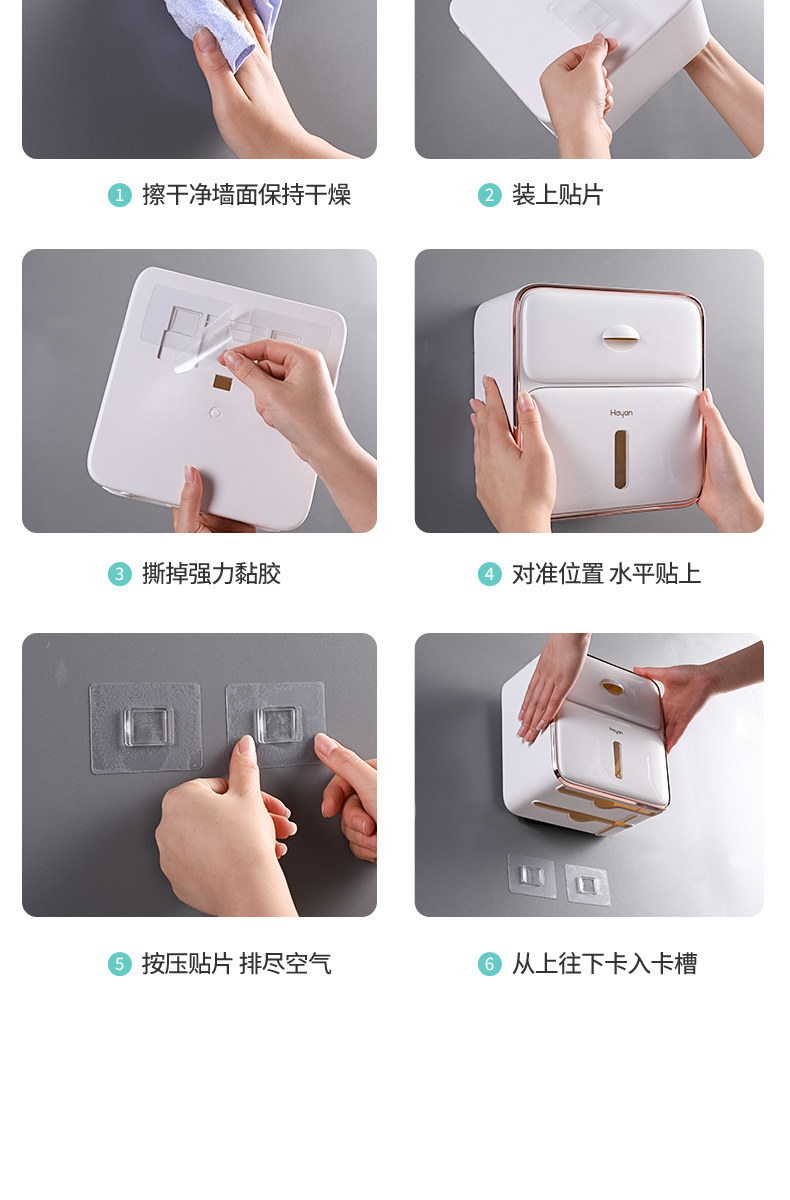 1 擦干净墙面保持干燥

2 装上贴片

3 撕掉强力黏胶

Hayan

4 对准位置 水平贴上

5 按压贴片 排尽空气

Hayan

6 从上往下卡入卡槽