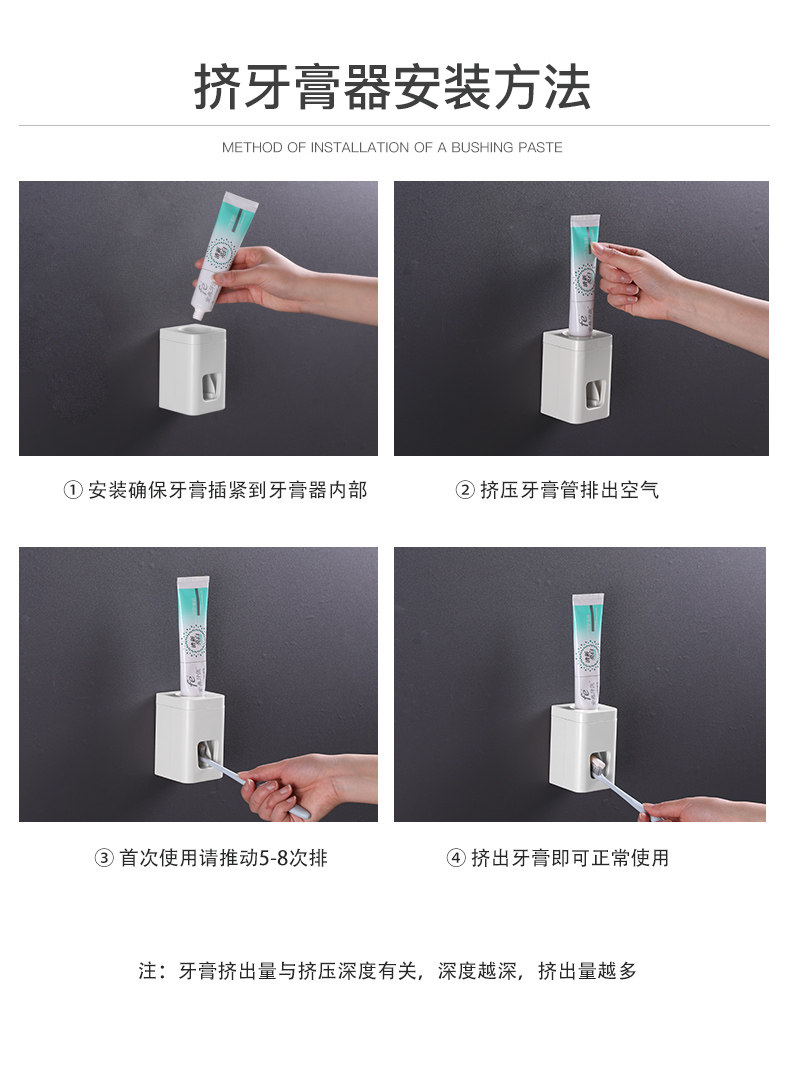 挤牙膏器安装方法

METHOD OF INSTALLATION OF A BUSHING PASTE

① 安装确保牙膏插紧到牙膏器内部

② 挤压牙膏管排出空气

③ 首次使用请推动5-8次排

④ 挤出牙膏即可正常使用

注：牙膏挤出量与挤压深度有关，深度越深，挤出量越多