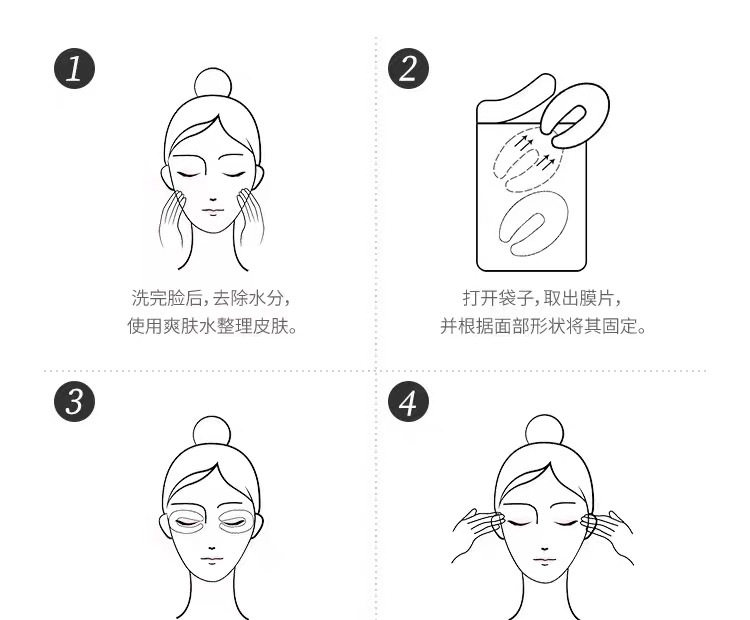 1

洗完脸后，去除水分，
使用爽肤水整理皮肤。

2

打开袋子，取出膜片，
并根据面部形状将其固定。

3

4