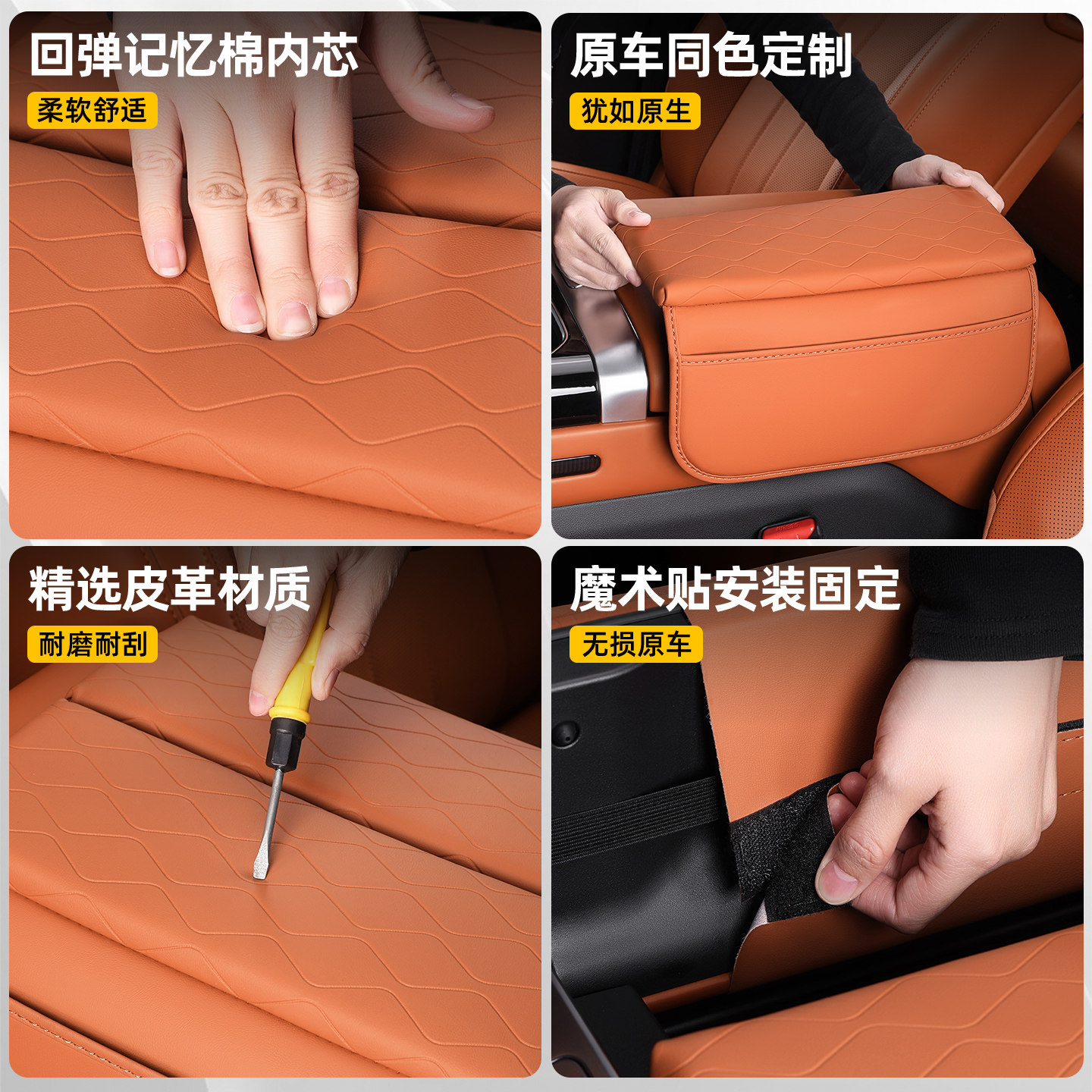 回弹记忆棉内芯
柔软舒适

原车同色定制
犹如原生

精选皮革材质
耐磨耐刮

魔术贴安装固定
无损原车