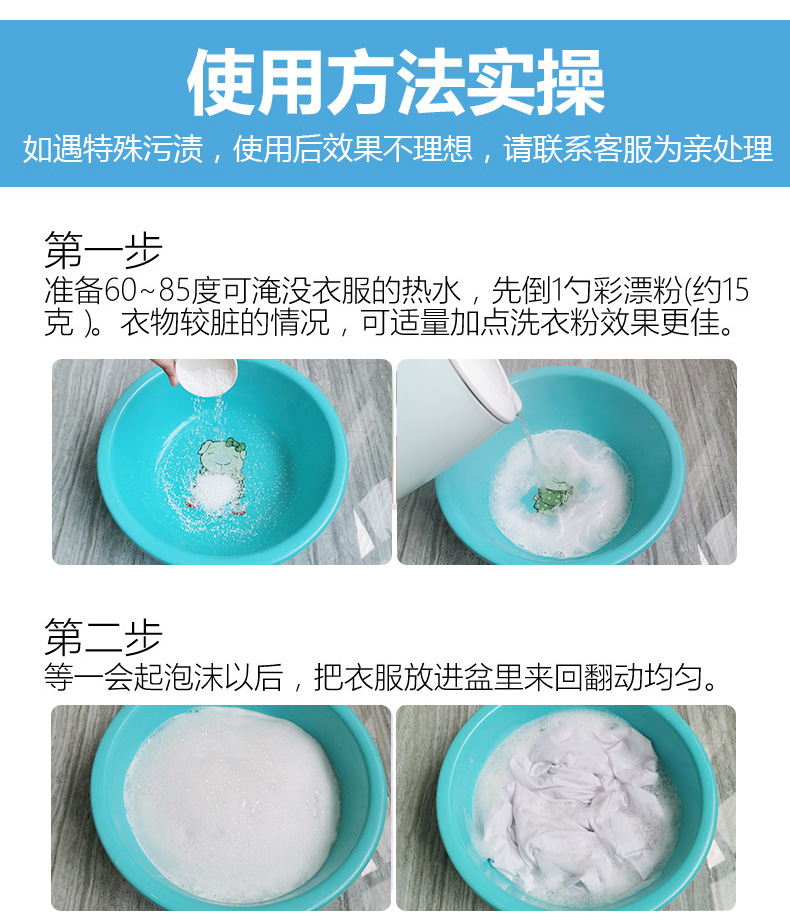 使用方法实操

如遇特殊污渍，使用后效果不理想，请联系客服为亲处理

第一步

准备60~85度可淹没衣服的热水，先倒1勺彩漂粉(约15克 )。衣物较脏的情况，可适量加点洗衣粉效果更佳。

第二步

等一会起泡沫以后，把衣服放进盆里来回翻动均匀。