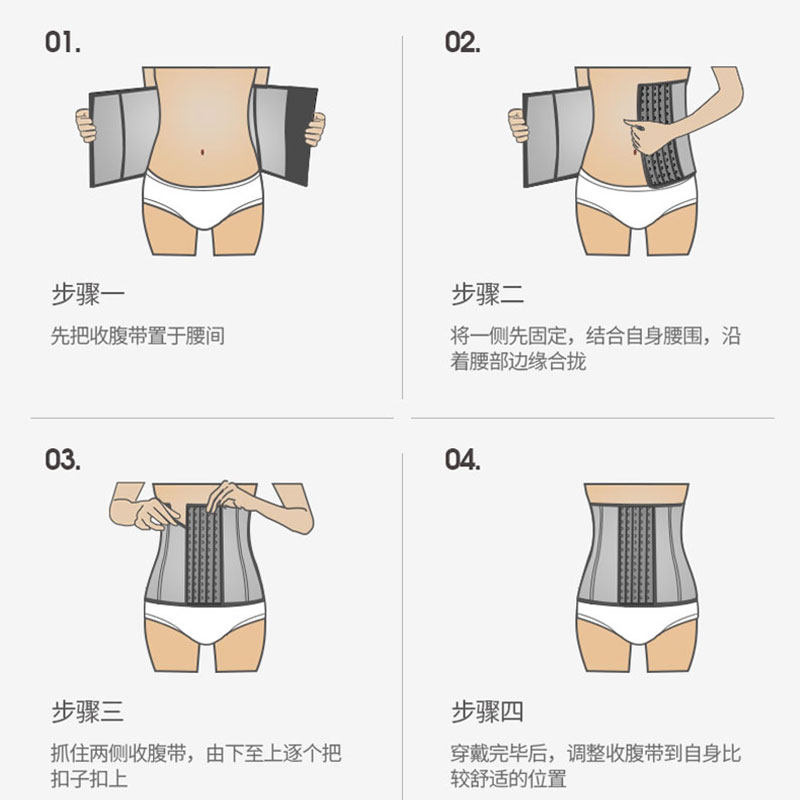 01.

步骤一

先把收腹带置于腰间

02.

步骤二

将一侧先固定，结合自身腰围，沿着腰部边缘合拢

03.

步骤三

抓住两侧收腹带，由下至上逐个把扣子扣上

04.

步骤四

穿戴完毕后，调整收腹带到自身比较舒适的位置