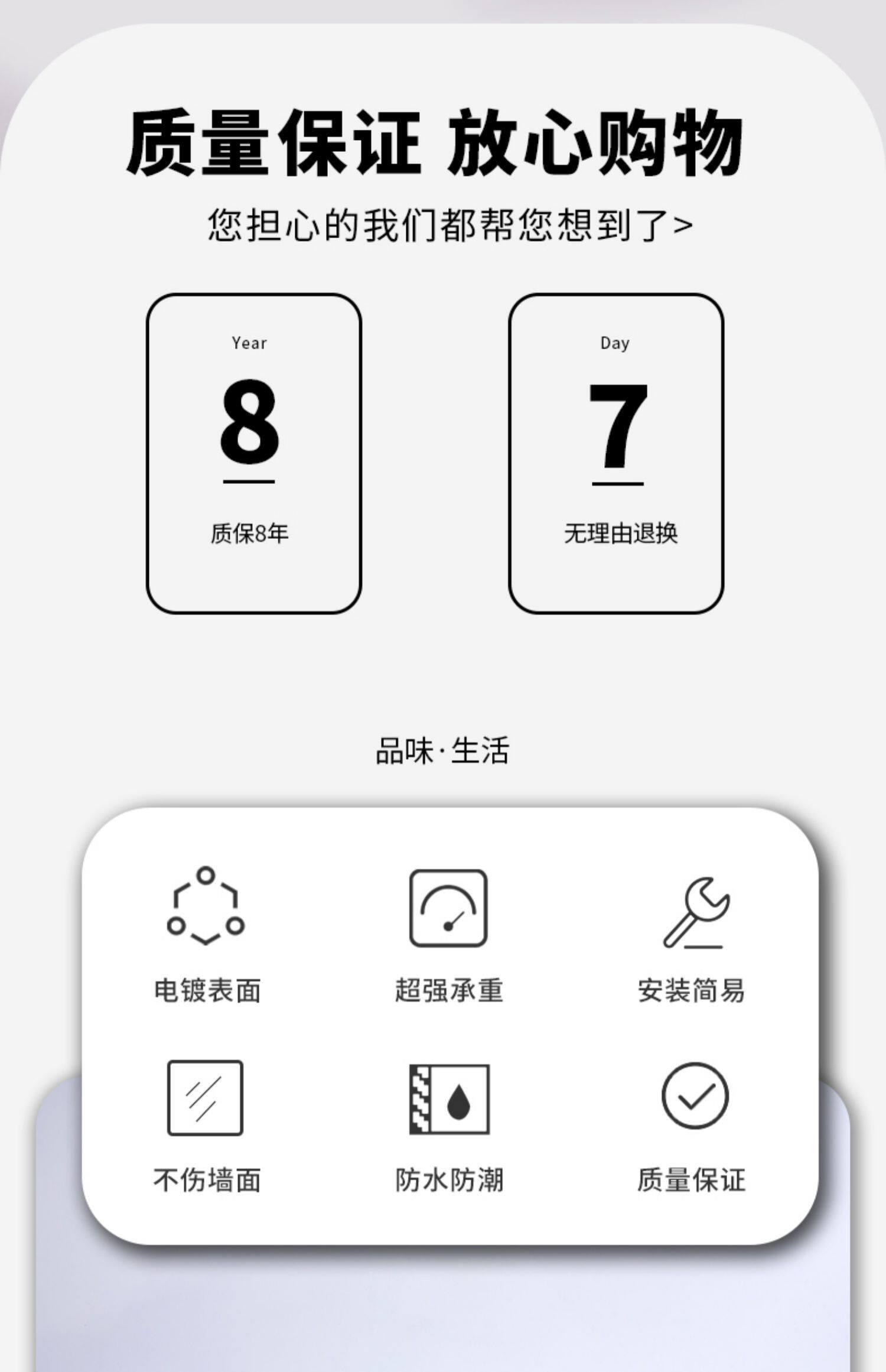 质量保证 放心购物

您担心的我们都帮您想到了>

Year

8

质保8年

Day

7

无理由退换

品味·生活

电镀表面

超强承重

安装简易

不伤墙面

防水防潮

质量保证