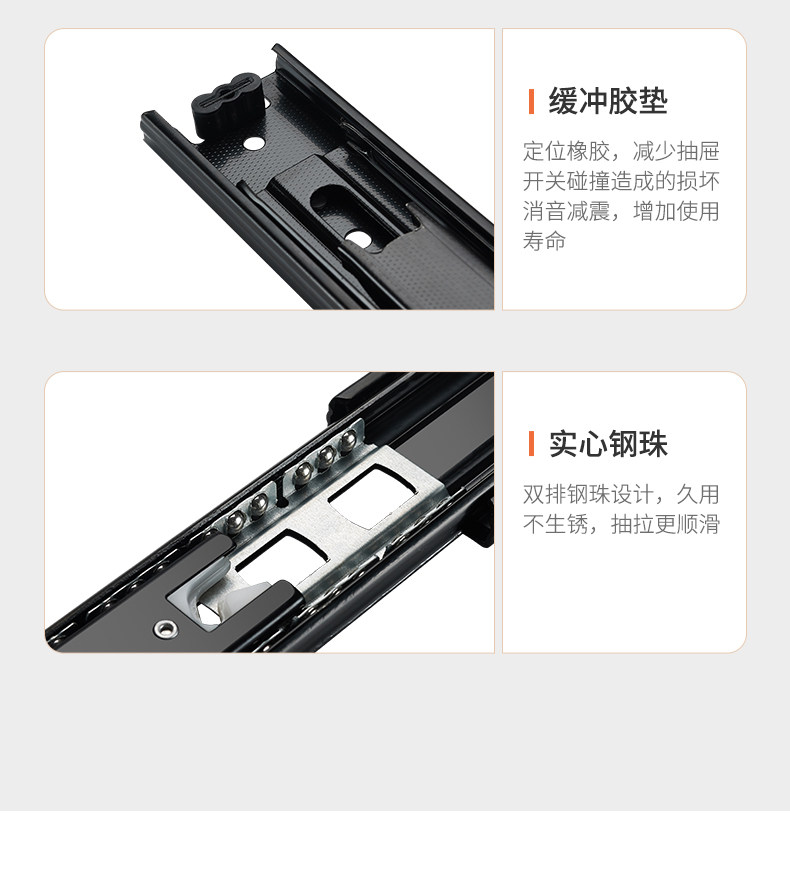 缓冲胶垫

定位橡胶，减少抽屉开关碰撞造成的损坏消音减震，增加使用寿命

实心钢珠

双排钢珠设计，久用不生锈，抽拉更顺滑