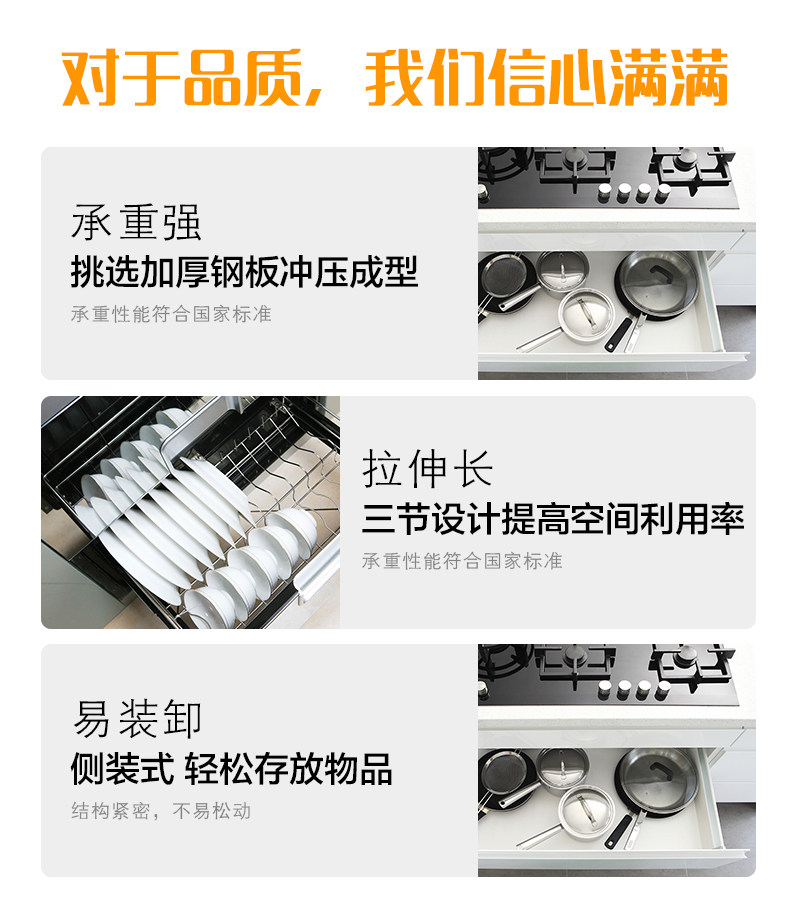 对于品质，我们信心满满

承重强
挑选加厚钢板冲压成型
承重性能符合国家标准

拉伸长
三节设计提高空间利用率
承重性能符合国家标准

易装卸
侧装式 轻松存放物品
结构紧密，不易松动