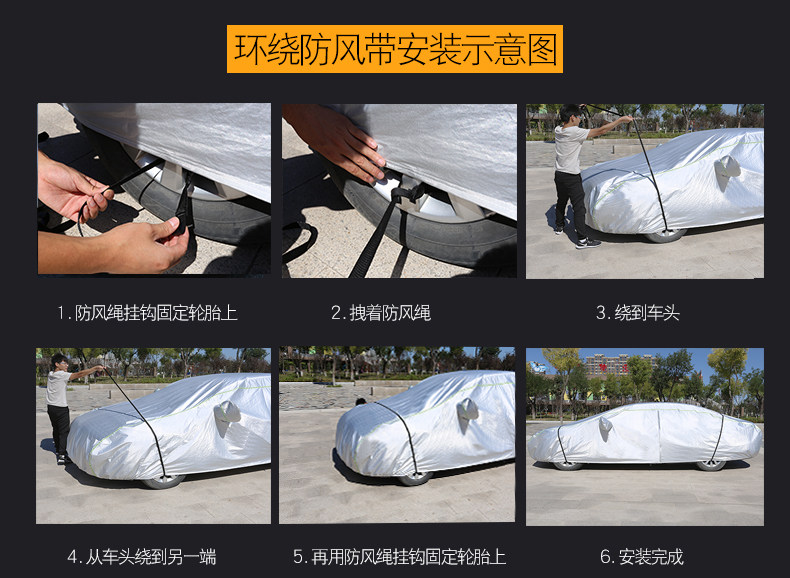 环绕防风带安装示意图

1. 防风绳挂钩固定轮胎上

2. 拽着防风绳

3. 绕到车头

4. 从车头绕到另一端

5. 再用防风绳挂钩固定轮胎上

6. 安装完成