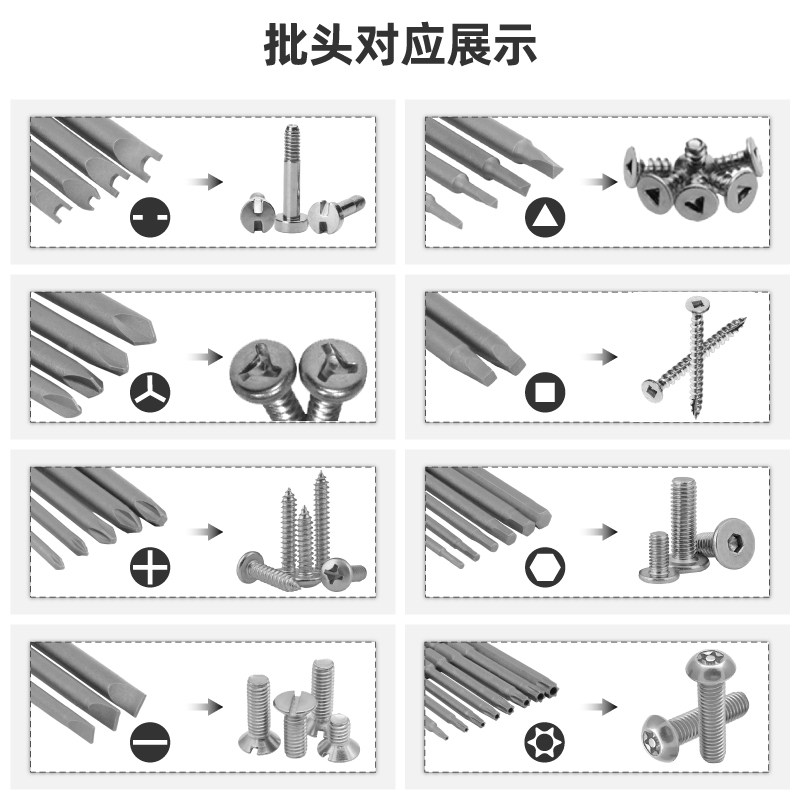 批头对应展示