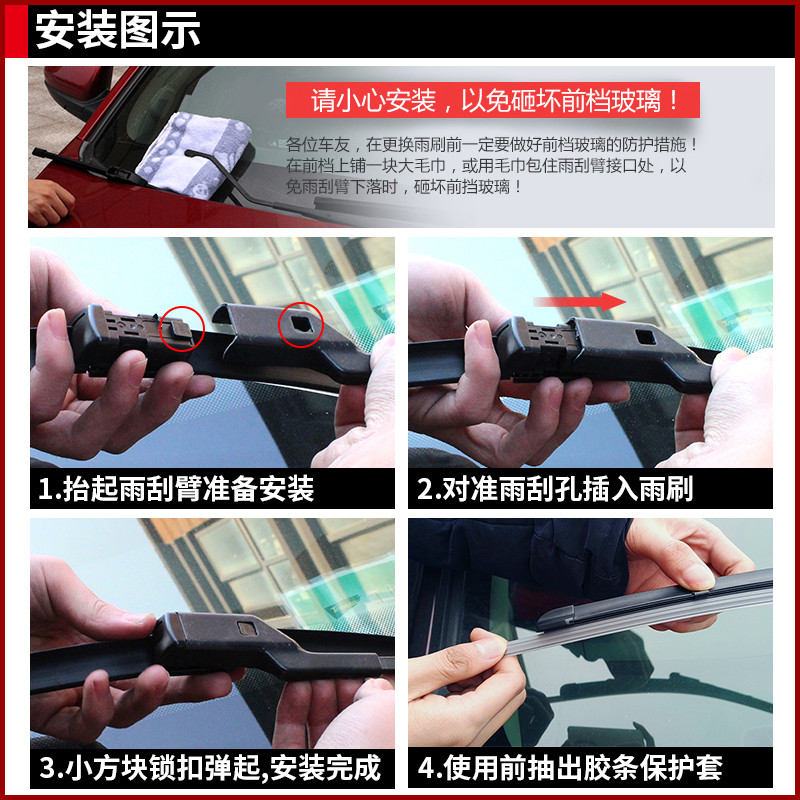 安装图示

请小心安装，以免砸坏前档玻璃！

各位车友，在更换雨刷前一定要做好前档玻璃的防护措施！在前档上铺一块大毛巾，或用毛巾包住雨刮臂接口处，以免雨刮臂下落时，砸坏前挡玻璃！

1.抬起雨刮臂准备安装

2.对准雨刮孔插入雨刷

3.小方块锁扣弹起,安装完成

4.使用前抽出胶条保护套