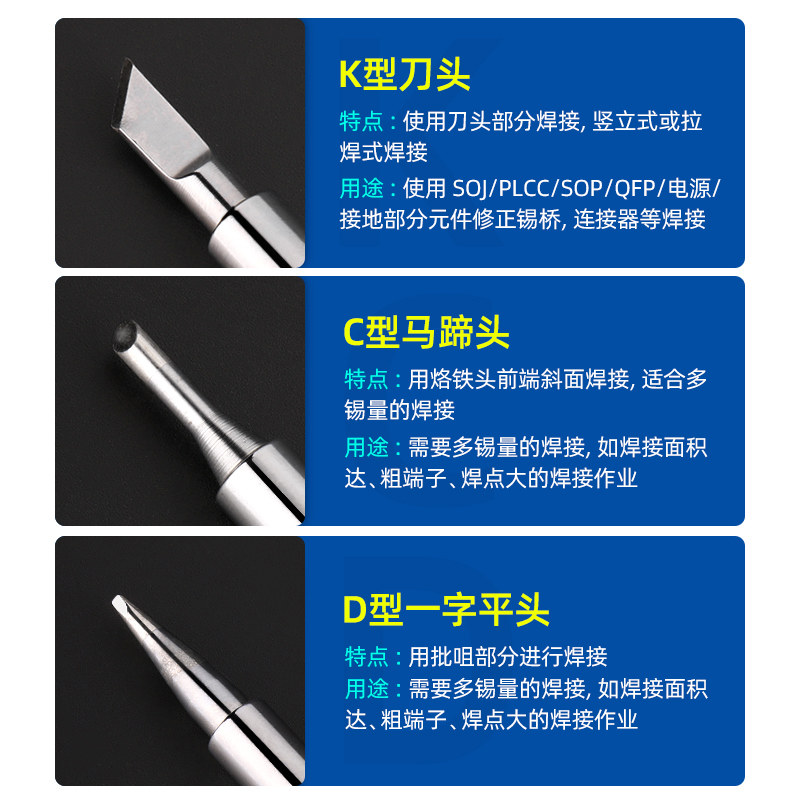 K型刀头

特点：使用刀头部分焊接, 竖立式或拉焊式焊接

用途：使用 SOJ/PLCC/SOP/QFP/电源/接地部分元件修正锡桥, 连接器等焊接

C型马蹄头

特点：用烙铁头前端斜面焊接, 适合多锡量的焊接

用途：需要多锡量的焊接, 如焊接面积达、粗端子、焊点大的焊接作业

D型一字平头

特点：用批咀部分进行焊接

用途：需要多锡量的焊接, 如焊接面积达、粗端子、焊点大的焊接作业