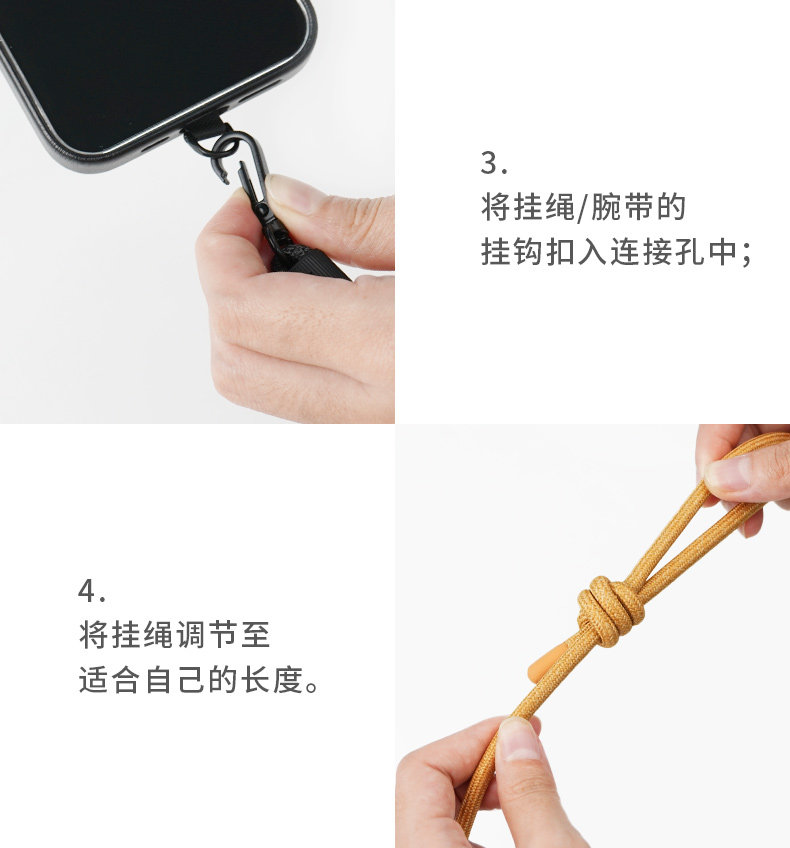 3.
将挂绳/腕带的
挂钩扣入连接孔中;

4.
将挂绳调节至
适合自己的长度。