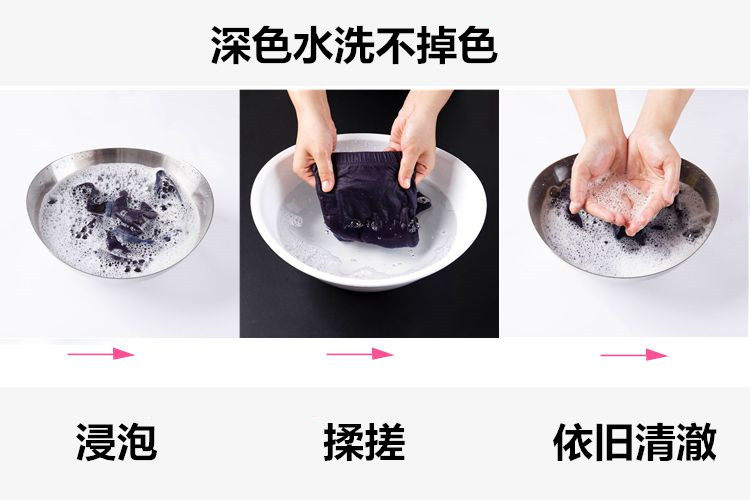 深色水洗不掉色

浸泡

揉搓

依旧清澈