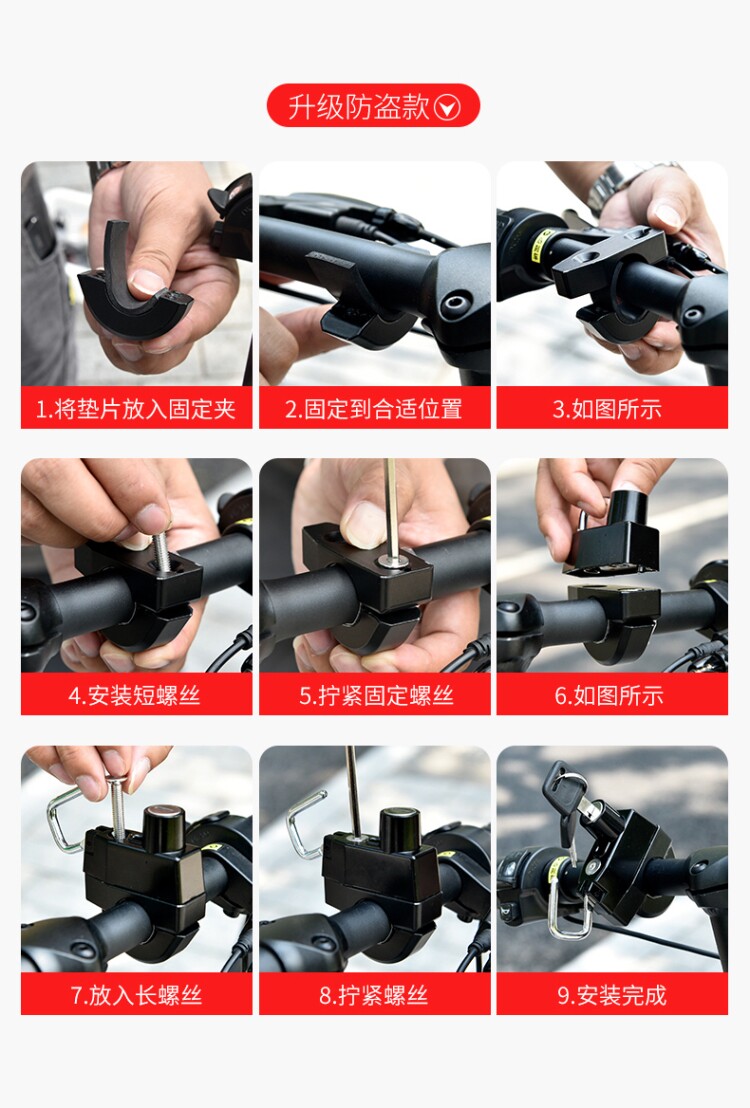 升级防盗款

1.将垫片放入固定夹

2.固定到合适位置

3.如图所示

4.安装短螺丝

5.拧紧固定螺丝

6.如图所示

7.放入长螺丝

8.拧紧螺丝

9.安装完成