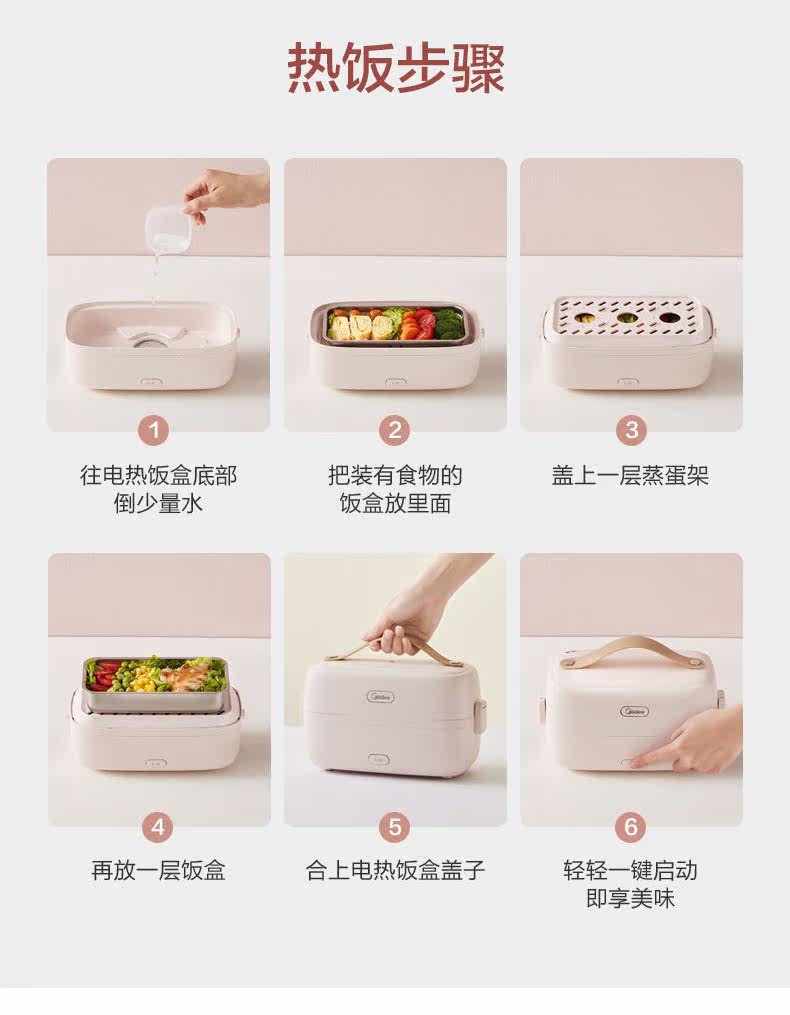 热饭步骤

1
往电热饭盒底部倒少量水

2
把装有食物的饭盒放里面

3
盖上一层蒸蛋架

4
再放一层饭盒

Midea
5
合上电热饭盒盖子

Midea
6
轻轻一键启动即享美味