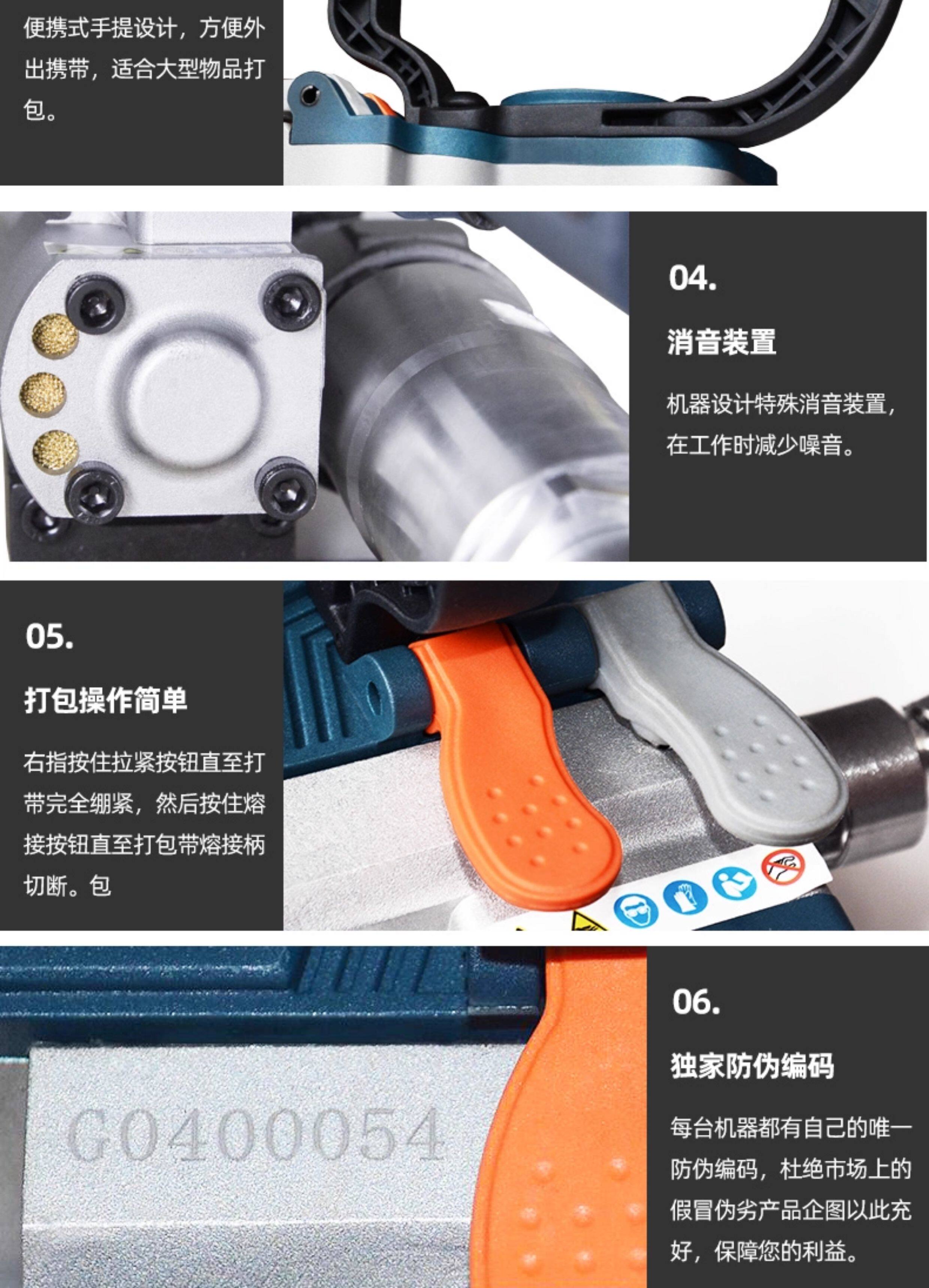 便携式手提设计，方便外出携带，适合大型物品打包。

04.

消音装置

机器设计特殊消音装置，在工作时减少噪音。

05.

打包操作简单

右指按住拉紧按钮直至打带完全绷紧，然后按住熔接按钮直至打包带熔接柄切断。包

G0400054

06.

独家防伪编码

每台机器都有自己的唯一防伪编码，杜绝市场上的假冒伪劣产品企图以此充好，保障您的利益。