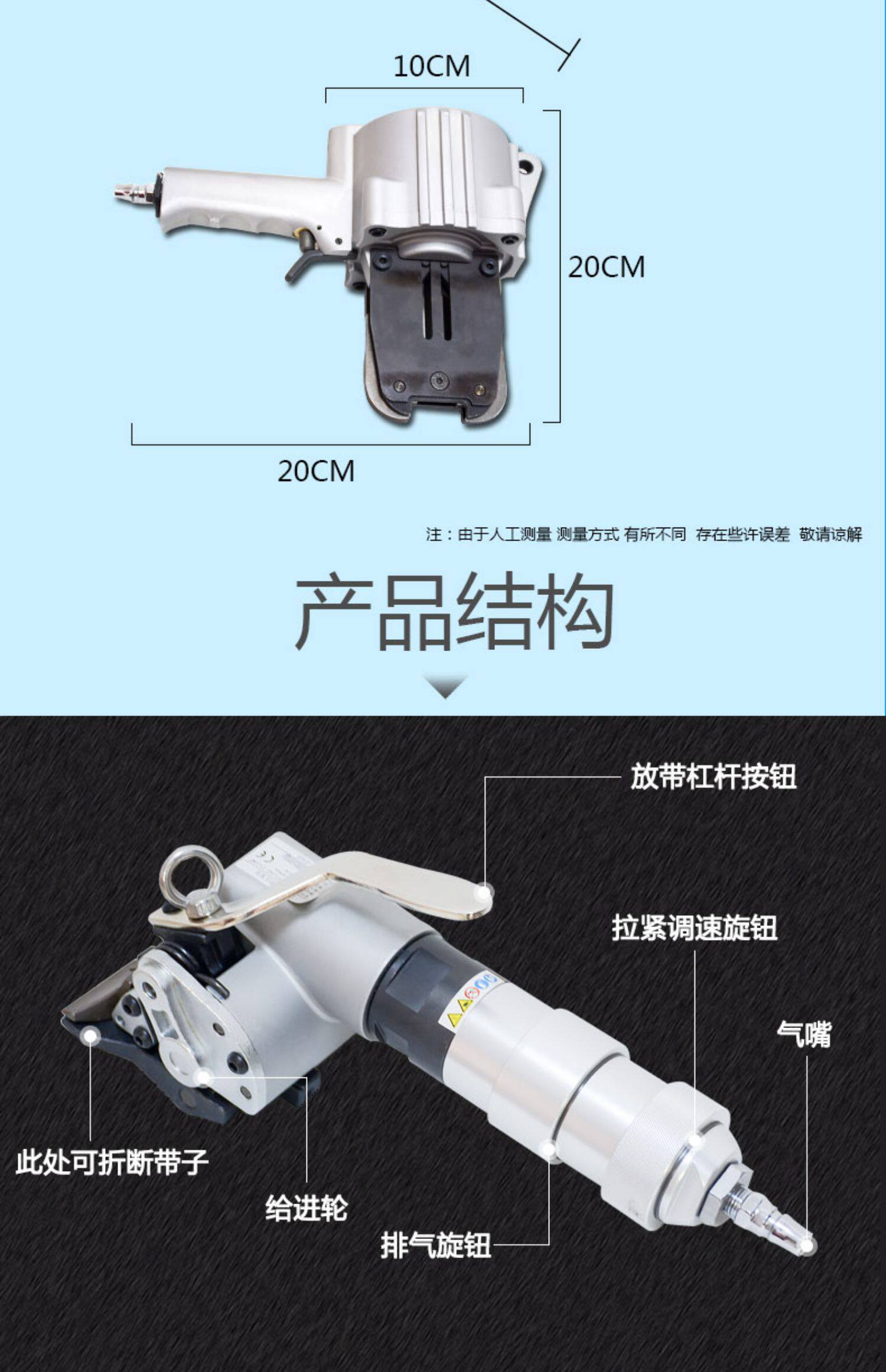 10CM

20CM

20CM

注：由于人工测量 测量方式 有所不同 存在些许误差 敬请谅解

产品结构

放带杠杆按钮

拉紧调速旋钮

气嘴

此处可折断带子

给进轮

排气旋钮