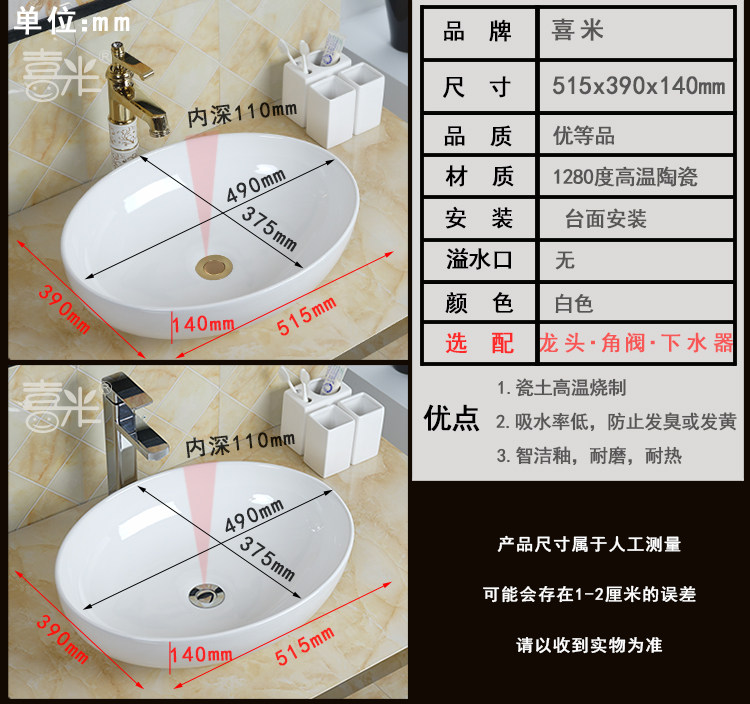 单位:mm

喜米

内深110mm
490mm
375mm
390mm
140mm
515mm

喜米

内深110mm
490mm
375mm
390mm
140mm
515mm

| 品 牌 | 喜米 |
|---|---|
| 尺 寸 | 515x390x140mm |
| 品 质 | 优等品 |
| 材 质 | 1280度高温陶瓷 |
| 安 装 | 台面安装 |
| 溢水口 | 无 |
| 颜 色 | 白色 |
| 选 配 | 龙头·角阀·下水器 |

优点
1. 瓷土高温烧制
2. 吸水率低，防止发臭或发黄
3. 智洁釉，耐磨，耐热

产品尺寸属于人工测量

可能会存在1-2厘米的误差

请以收到实物为准