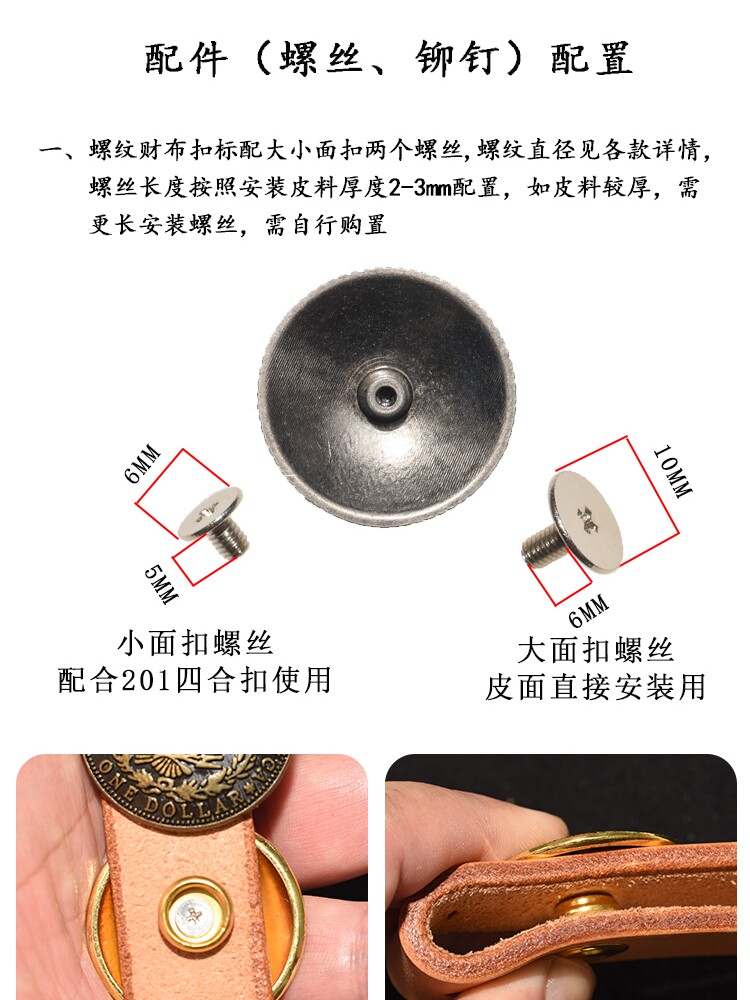 配件（螺丝、铆钉）配置

一、螺纹财布扣标配大小面扣两个螺丝,螺纹直径见各款详情,螺丝长度按照安装皮料厚度2-3mm配置，如皮料较厚，需更长安装螺丝，需自行购置

6MM

5MM

10MM

6MM

小面扣螺丝
配合201四合扣使用

大面扣螺丝
皮面直接安装用

ONE DOLLAR