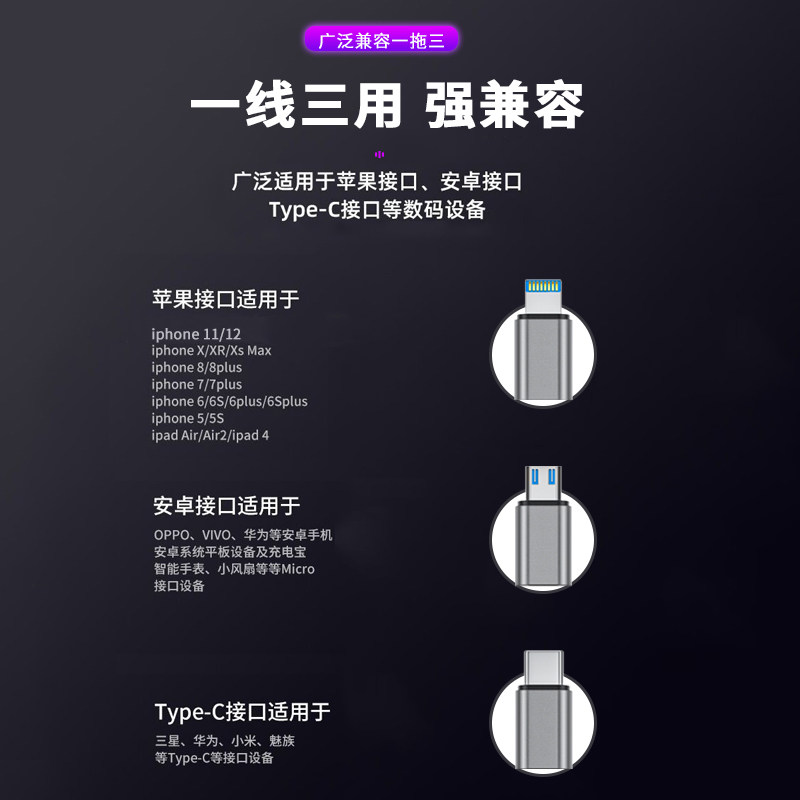 广泛兼容一拖三

一线三用 强兼容

广泛适用于苹果接口、安卓接口
Type-C接口等数码设备

苹果接口适用于

iphone 11/12
iphone X/XR/Xs Max
iphone 8/8plus
iphone 7/7plus
iphone 6/6S/6plus/6Splus
iphone 5/5S
ipad Air/Air2/ipad 4

安卓接口适用于

OPPO、VIVO、华为等安卓手机
安卓系统平板设备及充电宝
智能手表、小风扇等等Micro
接口设备

Type-C接口适用于

三星、华为、小米、魅族
等Type-C等接口设备