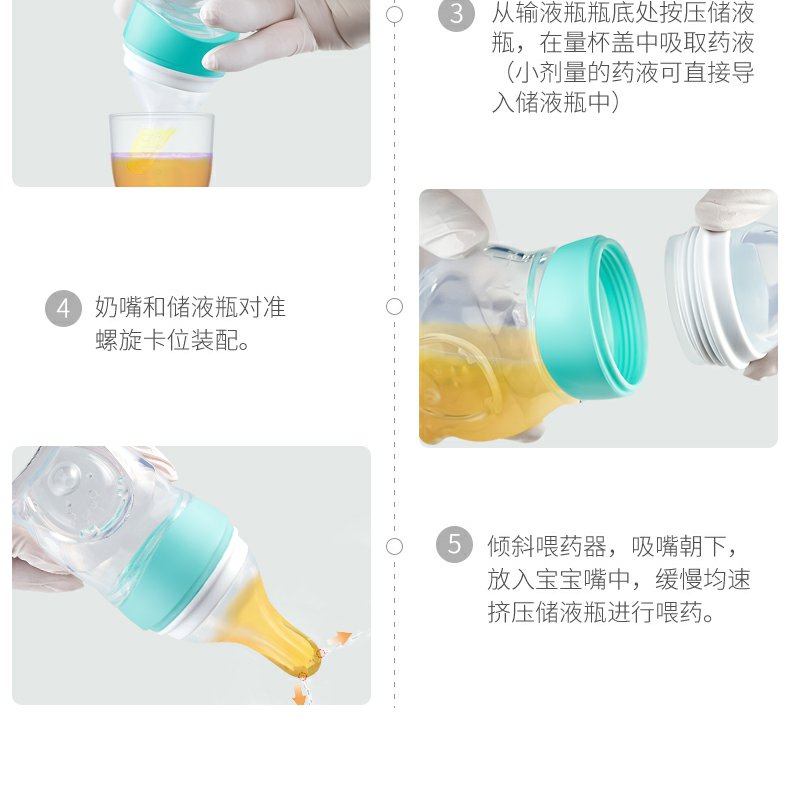 3 从输液瓶瓶底处按压储液瓶，在量杯盖中吸取药液（小剂量的药液可直接导入储液瓶中）

4 奶嘴和储液瓶对准螺旋卡位装配。

5 倾斜喂药器，吸嘴朝下，放入宝宝嘴中，缓慢均速挤压储液瓶进行喂药。