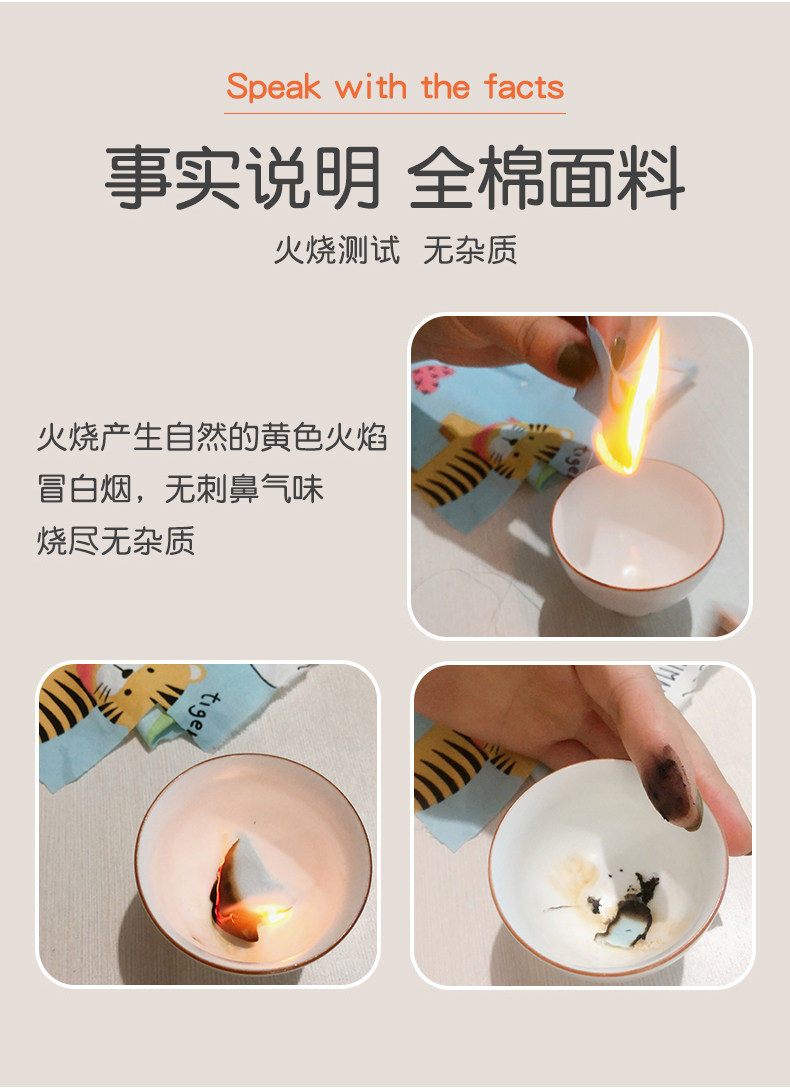 Speak with the facts

事实说明 全棉面料

火烧测试 无杂质

火烧产生自然的黄色火焰
冒白烟，无刺鼻气味
烧尽无杂质

tiger