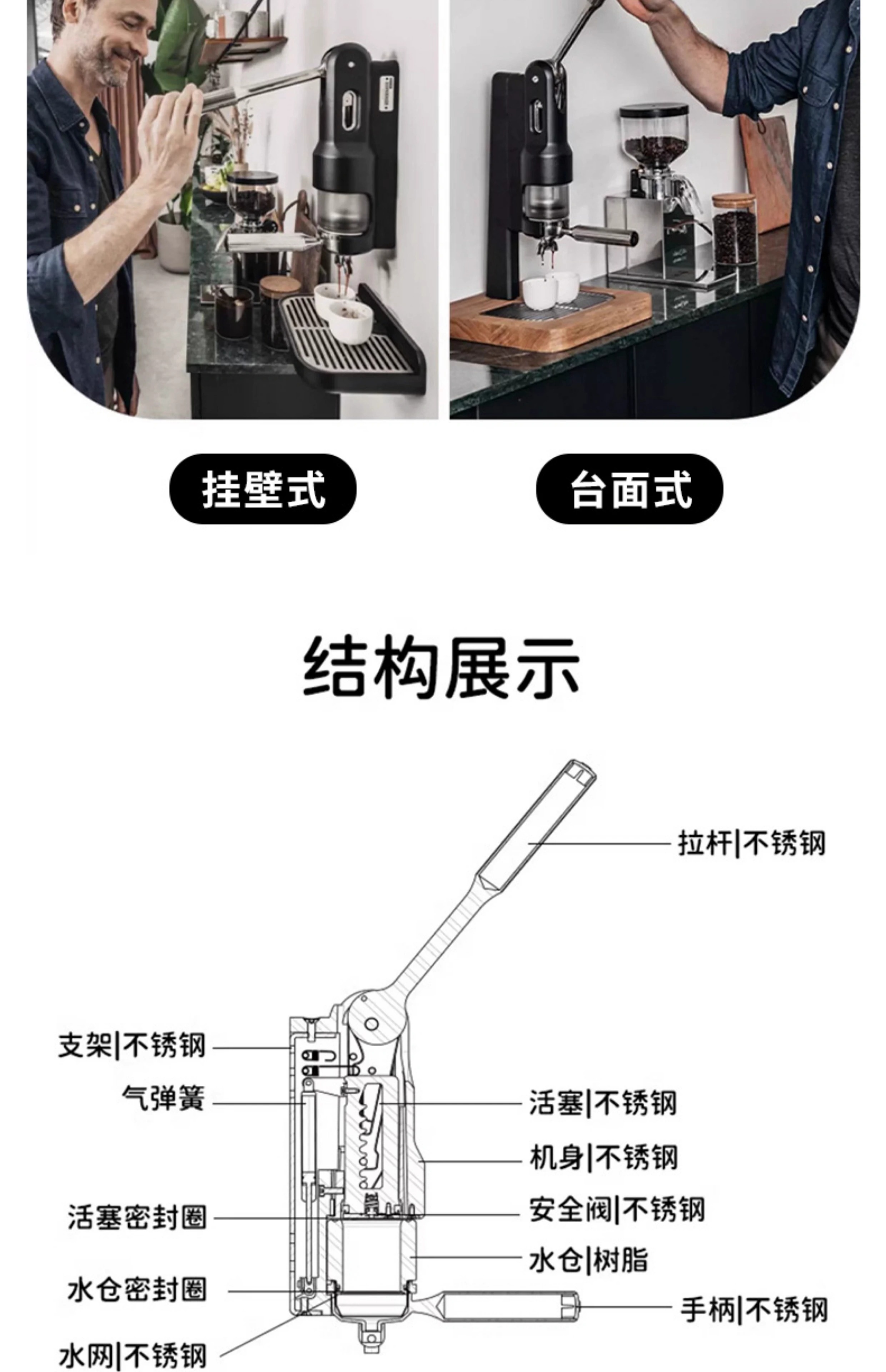 挂壁式

台面式

结构展示

拉杆|不锈钢

支架|不锈钢

气弹簧

活塞|不锈钢

机身|不锈钢

活塞密封圈

安全阀|不锈钢

水仓|树脂

水仓密封圈

手柄|不锈钢

水网|不锈钢