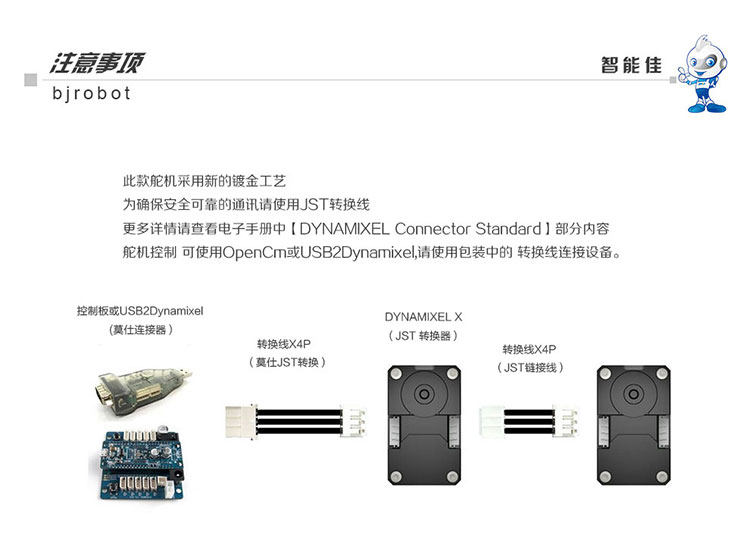 注意事项
bjrobot

智能佳

此款舵机采用新的镀金工艺
为确保安全可靠的通讯请使用JST转换线
更多详情请查看电子手册中【DYNAMIXEL Connector Standard】部分内容
舵机控制 可使用OpenCm或USB2Dynamixel,请使用包装中的 转换线连接设备。

控制板或USB2Dynamixel
（莫仕连接器）

转换线X4P
（莫仕JST转换）

DYNAMIXEL X
（JST 转换器）

转换线X4P
（JST链接线）