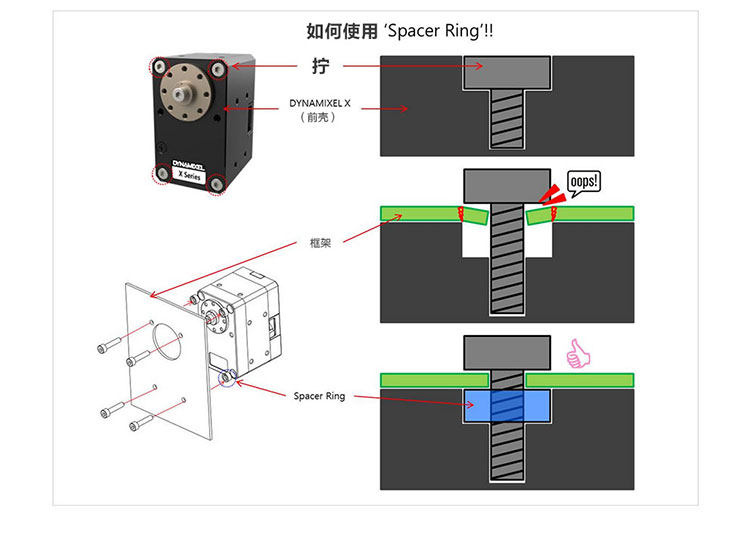 如何使用 'Spacer Ring'!!

拧

DYNAMIXEL X
（前壳）

DYNAMIXEL
X Series

oops!

框架

Spacer Ring