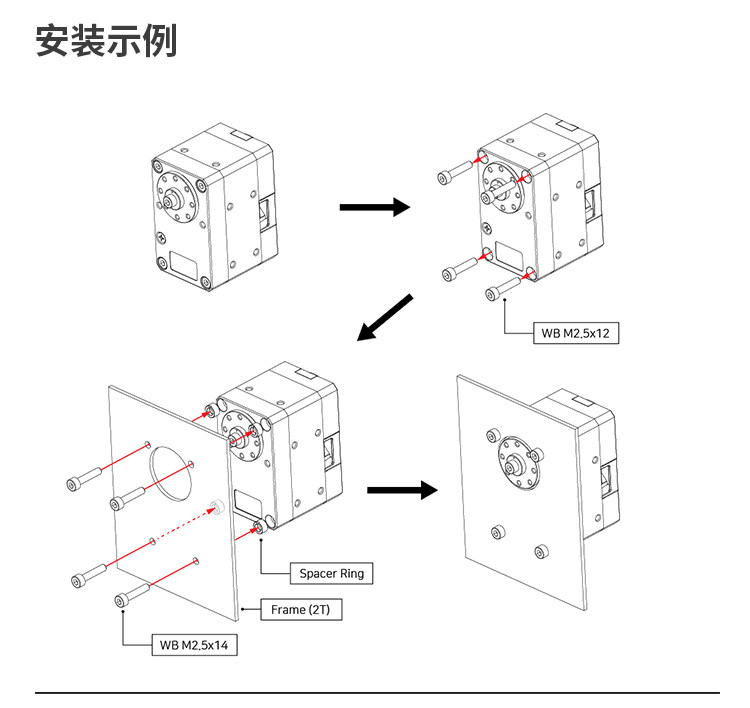 安装示例

WB M2.5x12

Spacer Ring

Frame (2T)

WB M2.5x14