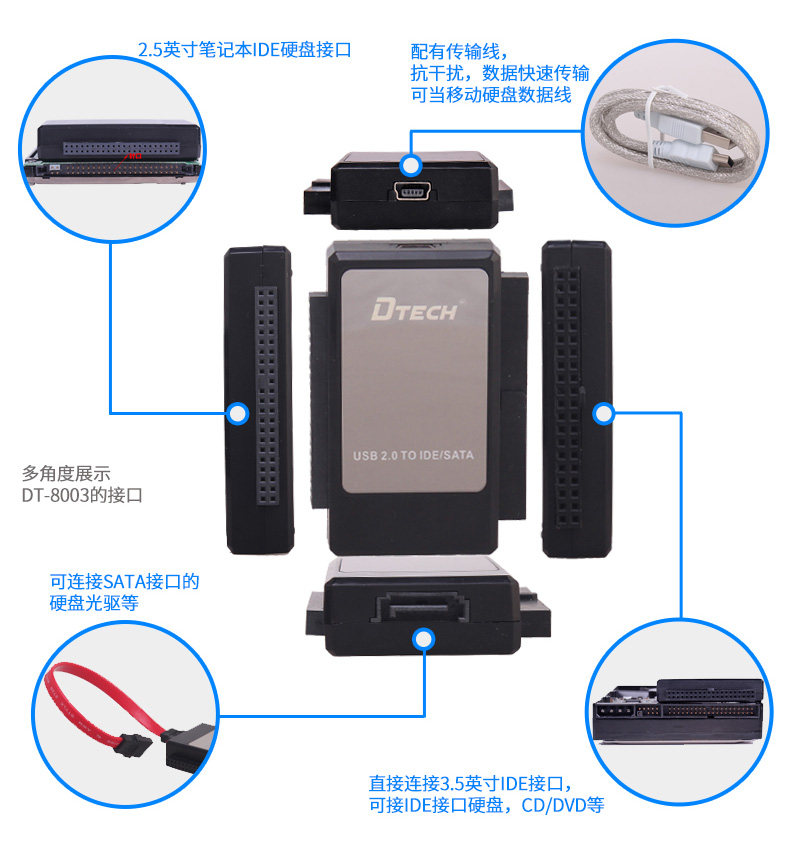 2.5英寸笔记本IDE硬盘接口

配有传输线，
抗干扰，数据快速传输
可当移动硬盘数据线

DTECH

USB 2.0 TO IDE/SATA

多角度展示
DT-8003的接口

可连接SATA接口的
硬盘光驱等

直接连接3.5英寸IDE接口，
可接IDE接口硬盘，CD/DVD等