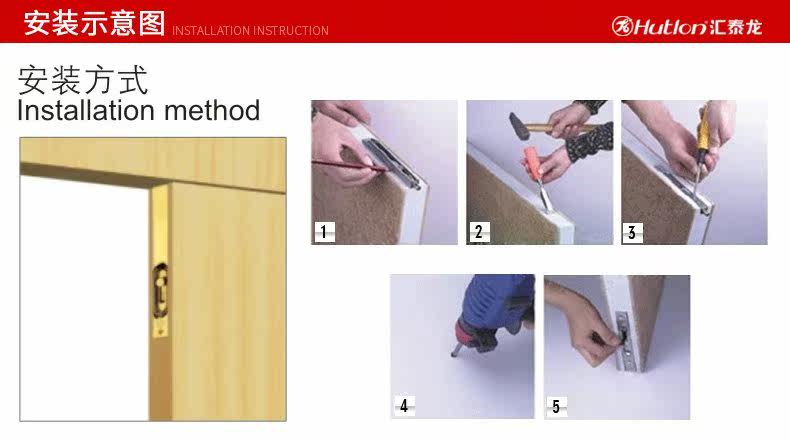 安装示意图 INSTALLATION INSTRUCTION

Hutlon 汇泰龙

安装方式
Installation method

1

2

3

4

5