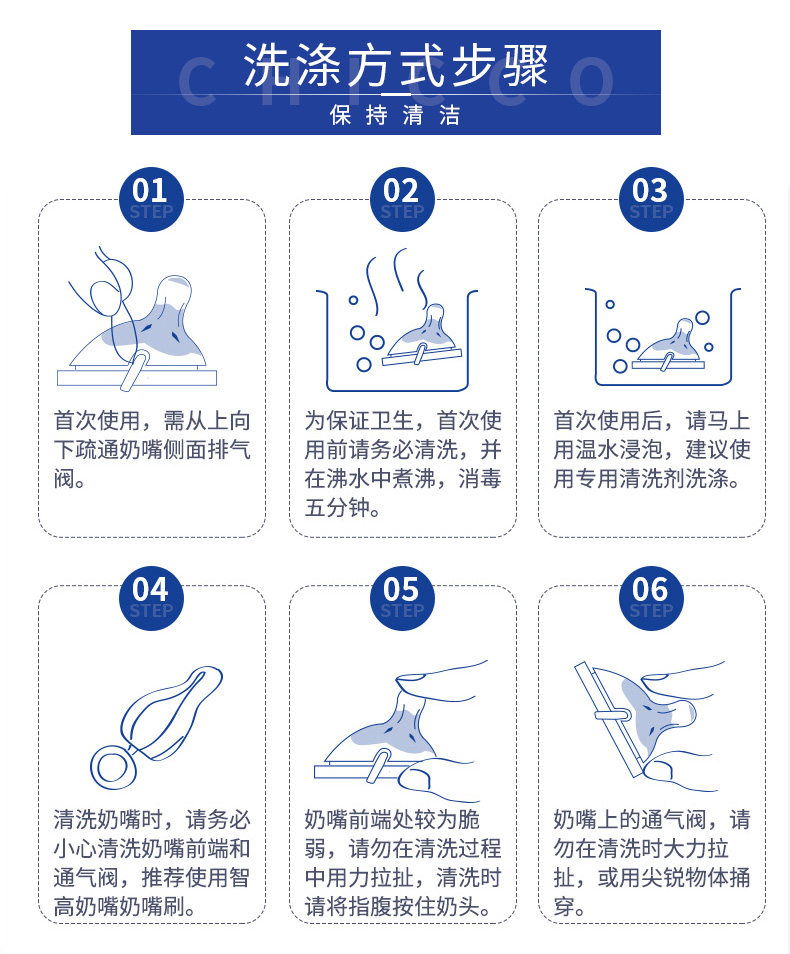 洗涤方式步骤
保持清洁

01
STEP
首次使用，需从上向下疏通奶嘴侧面排气阀。

02
STEP
为保证卫生，首次使用前请务必清洗，并在沸水中煮沸，消毒五分钟。

03
STEP
首次使用后，请马上用温水浸泡，建议使用专用清洗剂洗涤。

04
STEP
清洗奶嘴时，请务必小心清洗奶嘴前端和通气阀，推荐使用智高奶嘴奶嘴刷。

05
STEP
奶嘴前端处较为脆弱，请勿在清洗过程中用力拉扯，清洗时请将指腹按住奶头。

06
STEP
奶嘴上的通气阀，请勿在清洗时大力拉扯，或用尖锐物体捅穿。